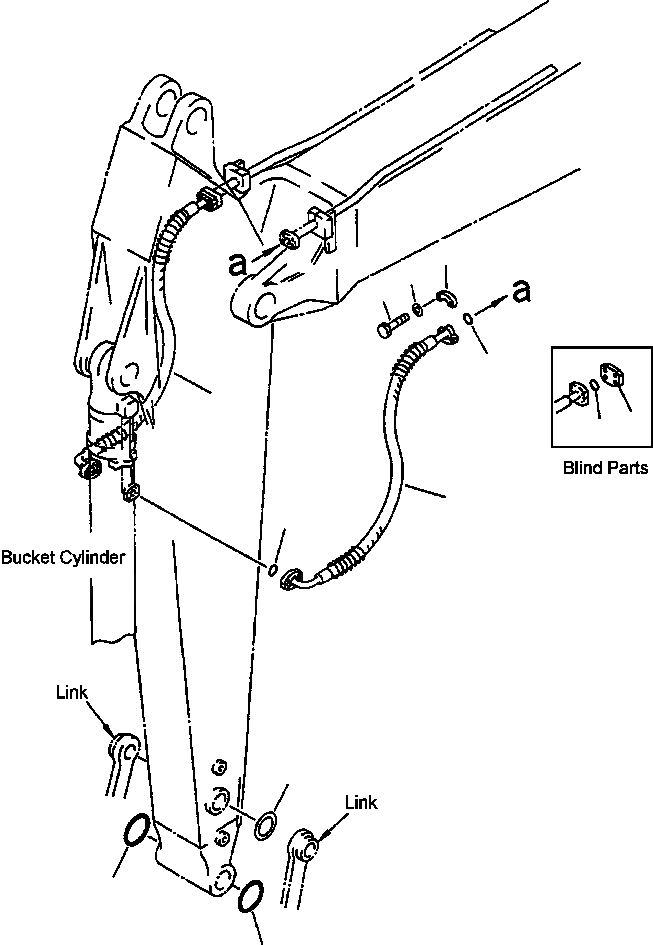 a
a
Blind Parts
Bucket Cylinder
Link
Link