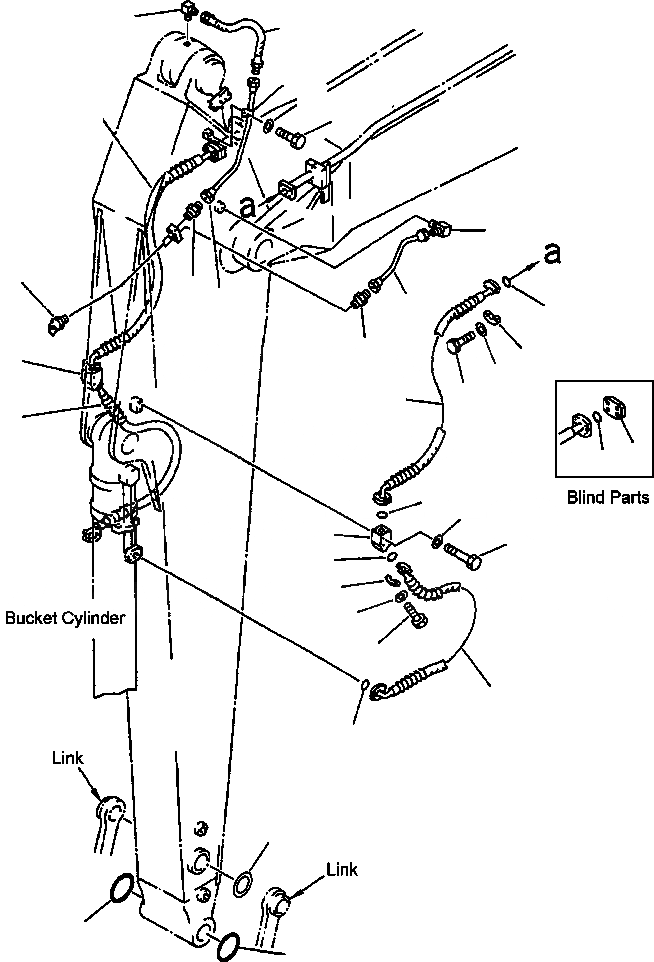 a

a

Blind Parts

Bucket Cylinder

Link

Link