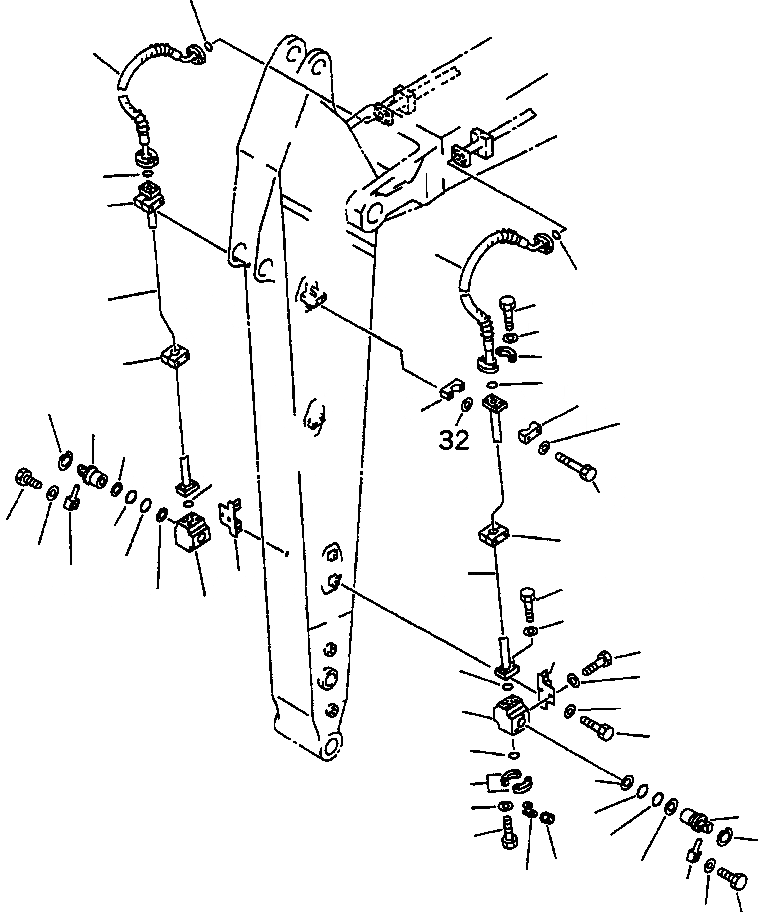 32