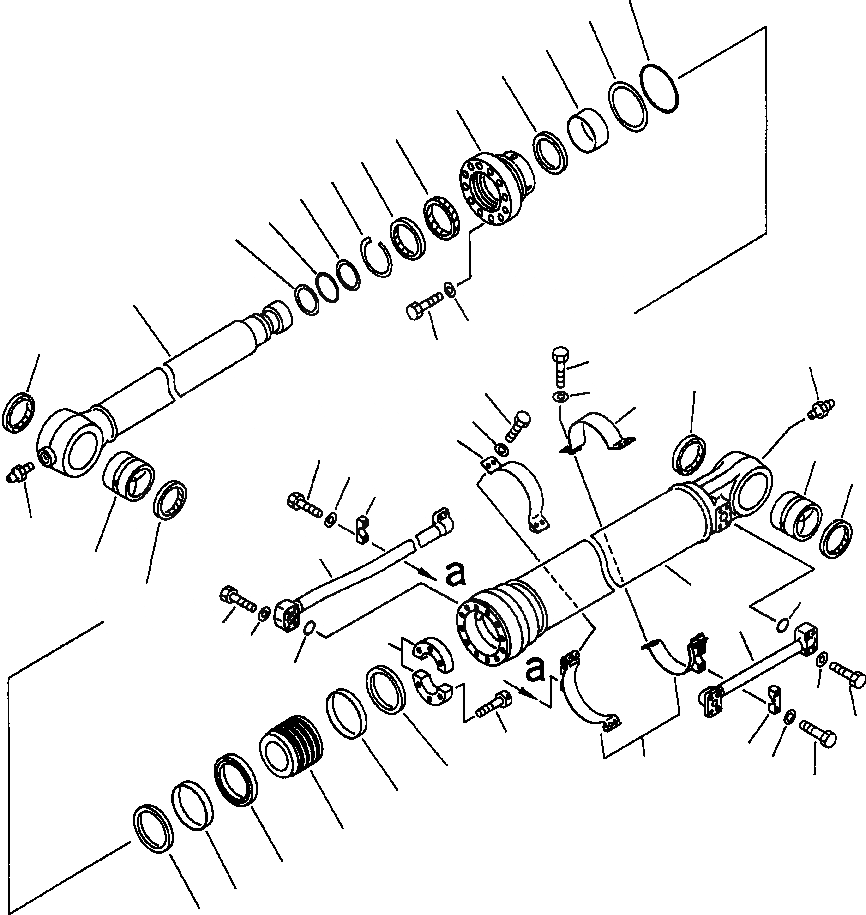 a
a