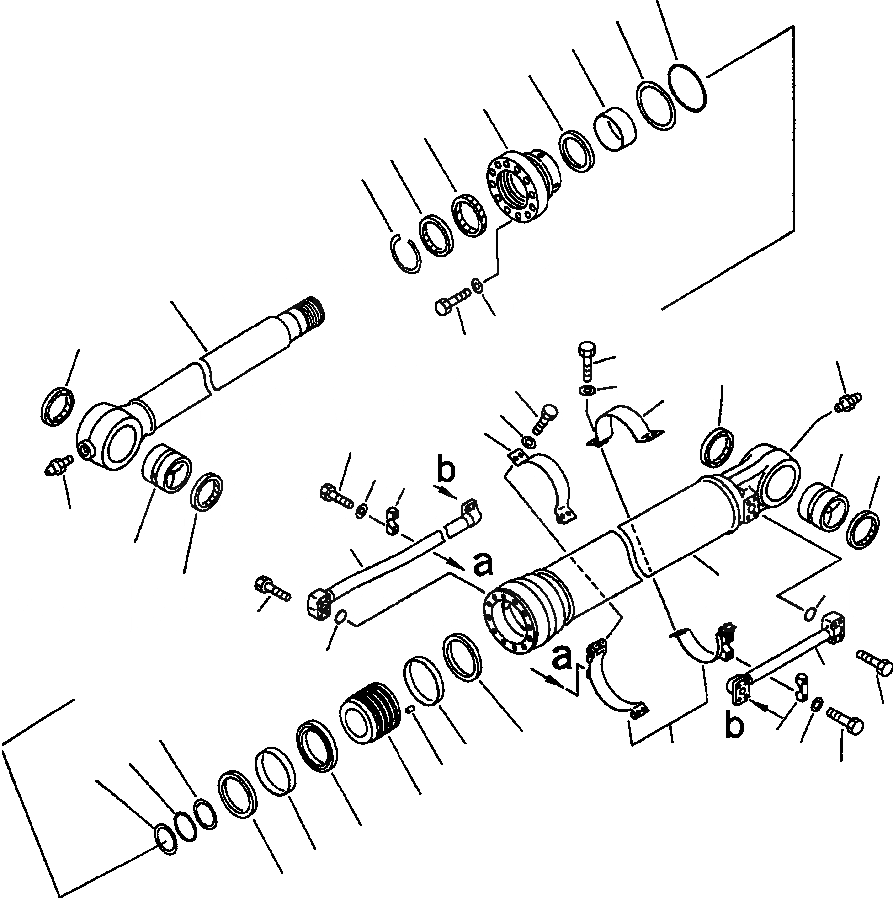 b
a
a
b