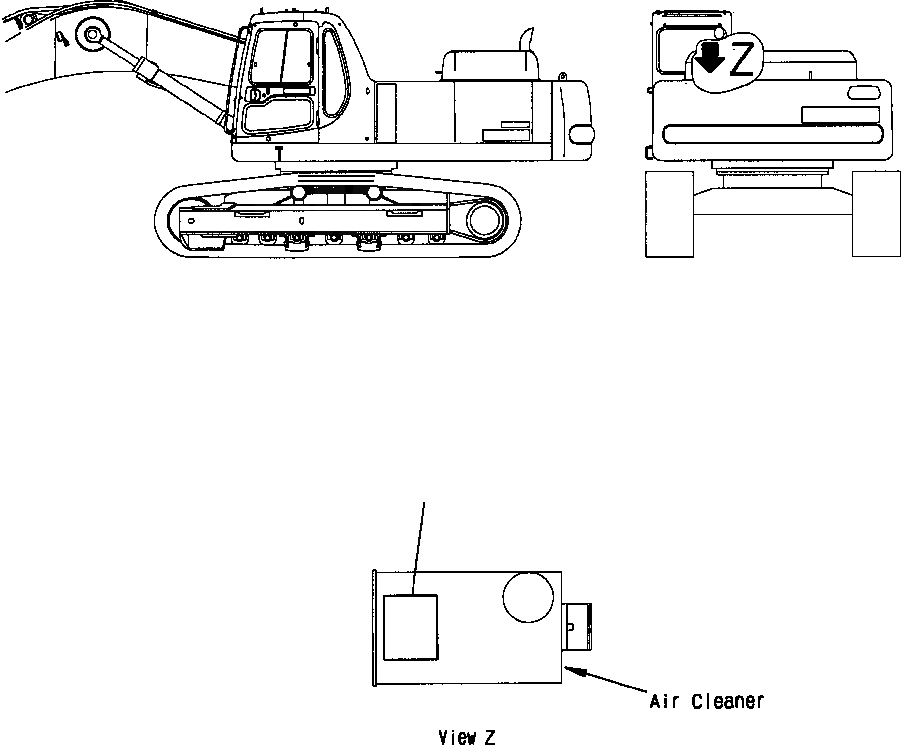 Z

Air Cleaner

View Z