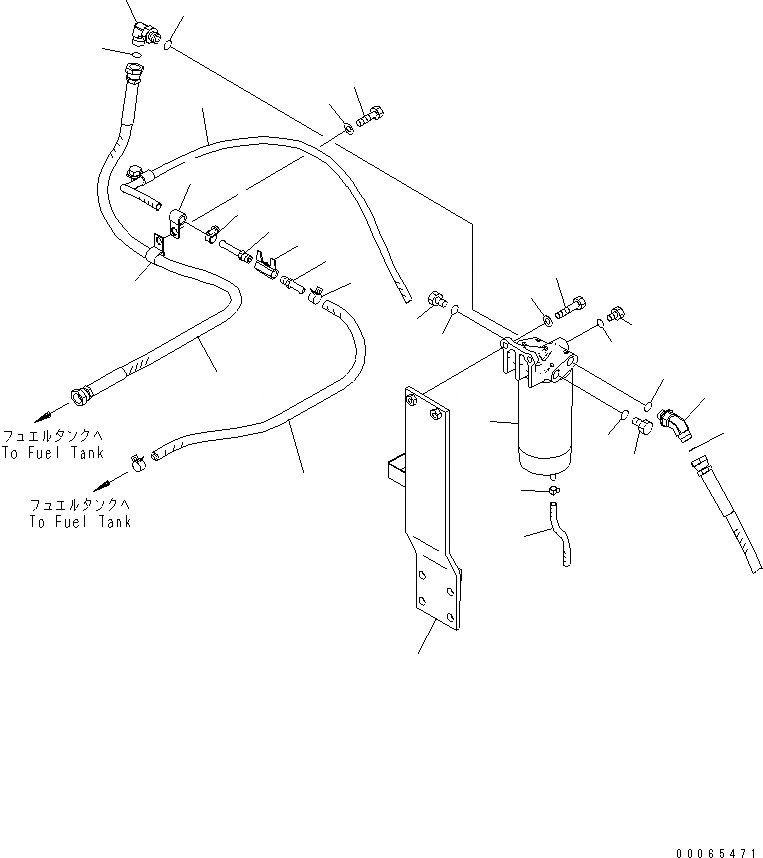 フュエルタンクへ
To Fuel Tank

フュエルタンクへ
To Fuel Tank

00065471