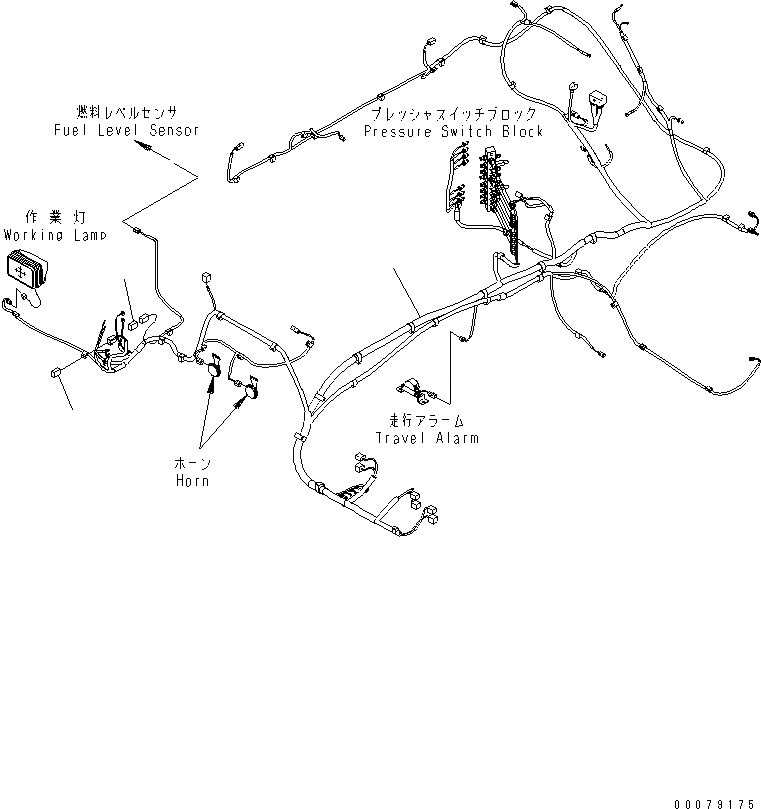 燃料レベルセンサ
Fuel Level Sensor

プレッシャスイッチブロック
Pressure Switch Block

作業灯
Working Lamp

走行アラーム
Travel Alarm

ホーン
Horn

00079175