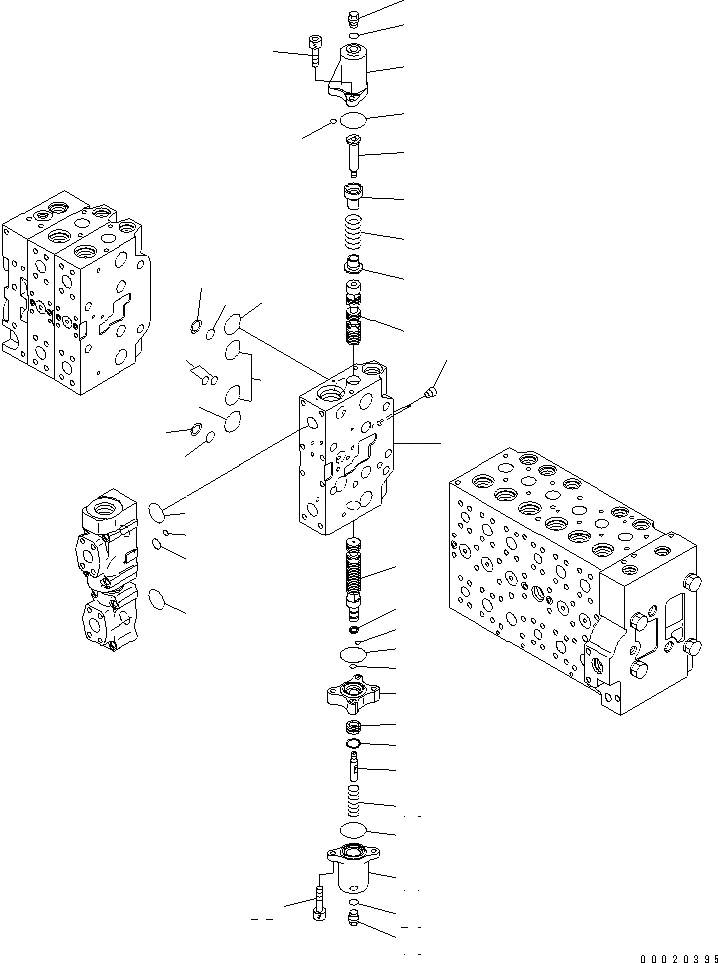 00020395