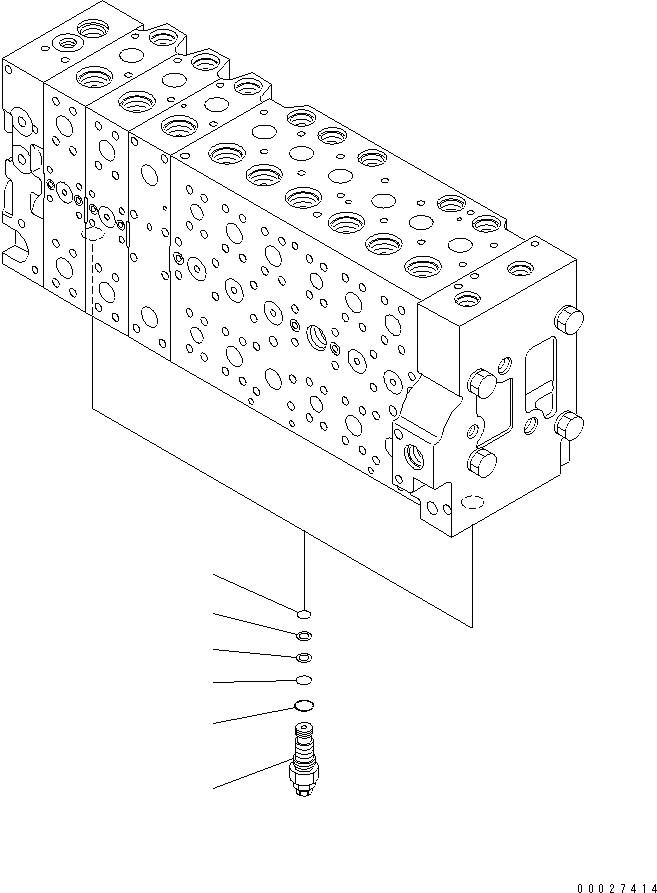 00027414