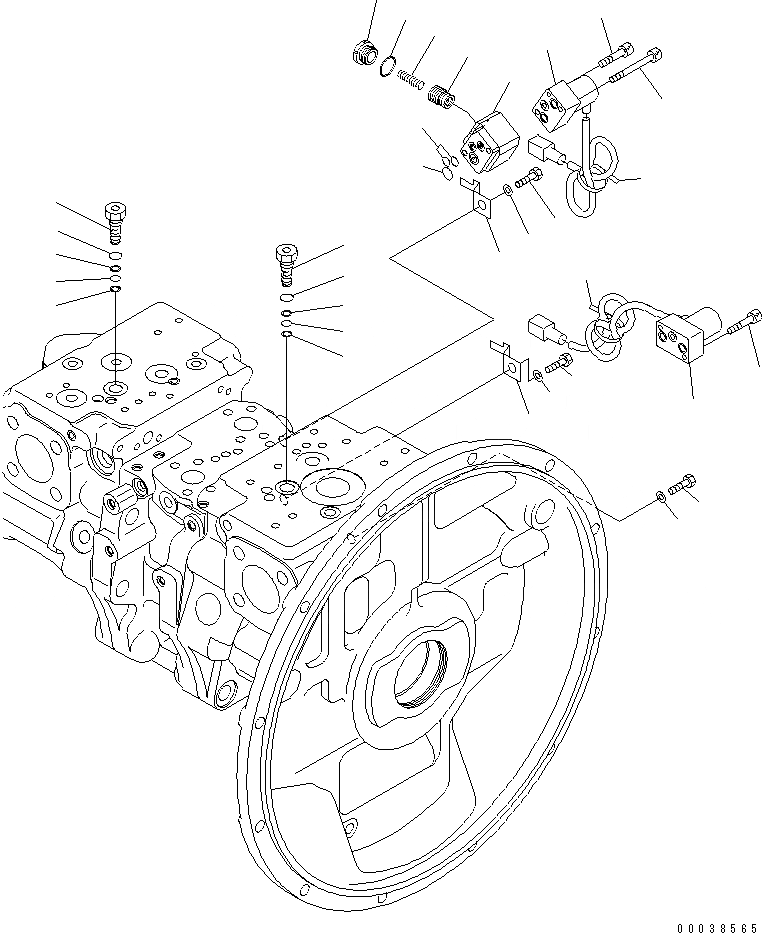 00038565