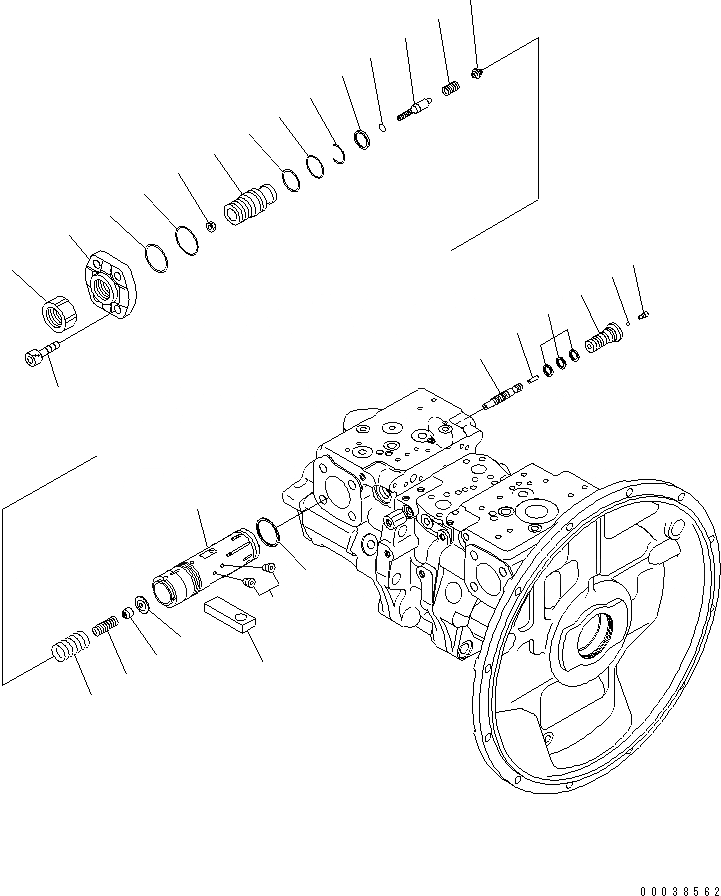 00038562