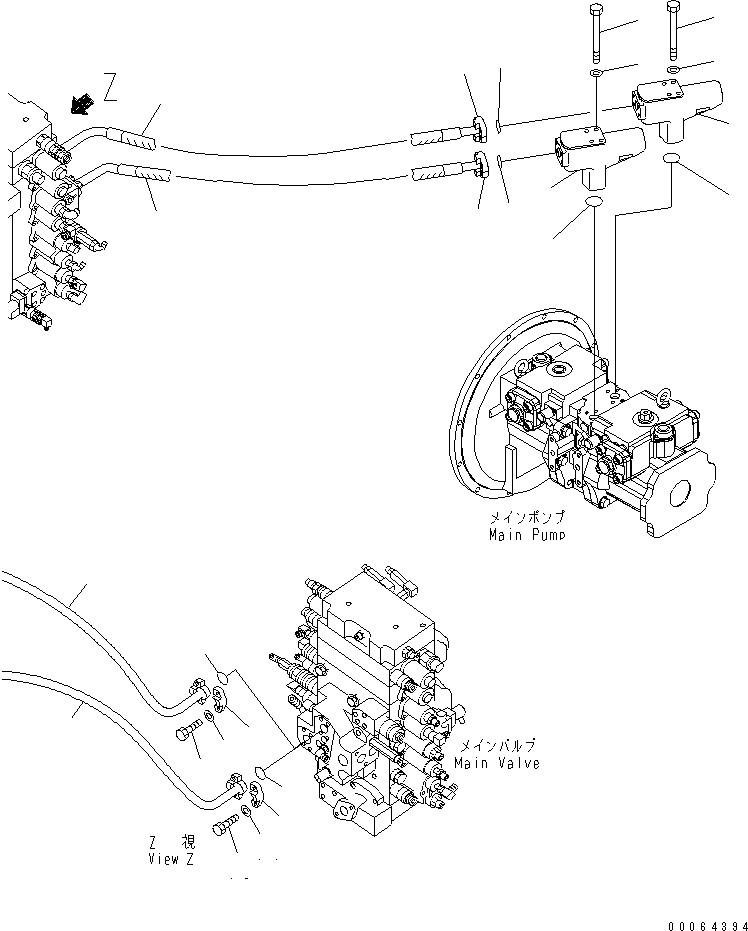 Z

メインポンプ
Main Pump

メインバルブ
Main Valve

Z 視
View Z

00064394