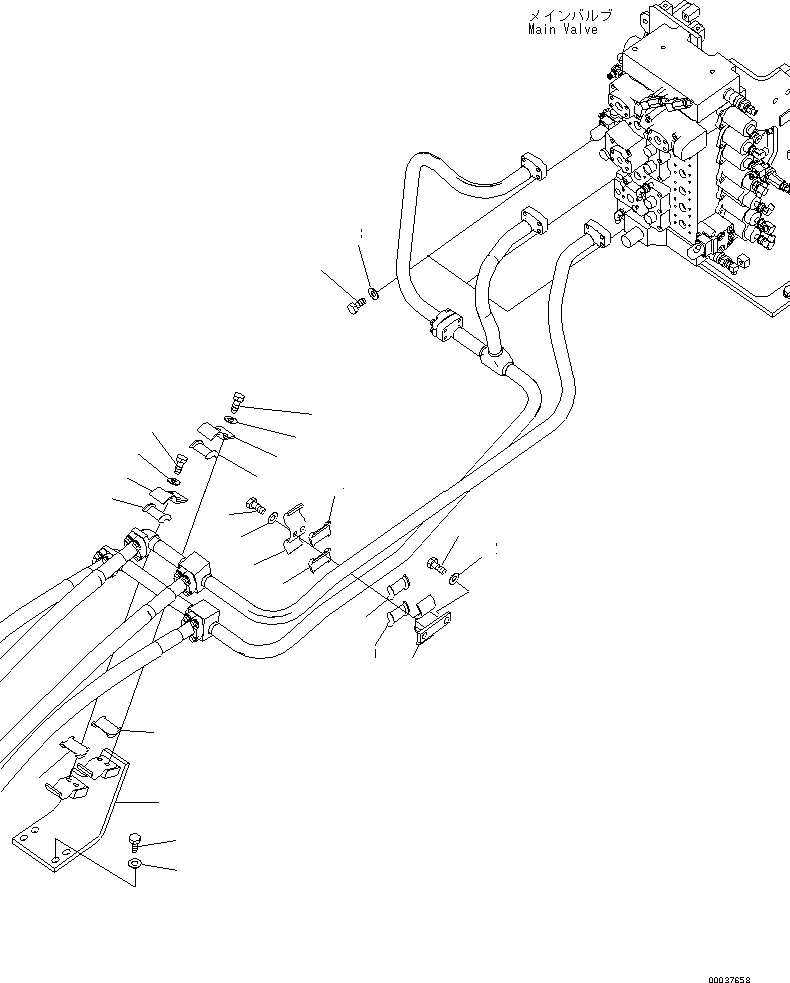 メインバルブ
Main Valve

00037658