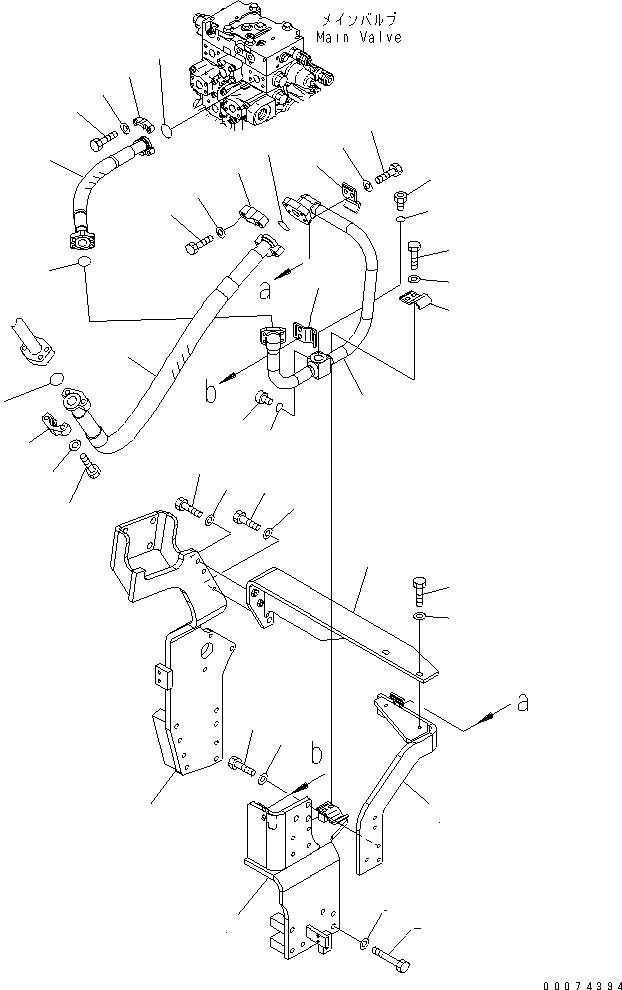 メインバルブ
Main Valve

a

b

a

b

00074394