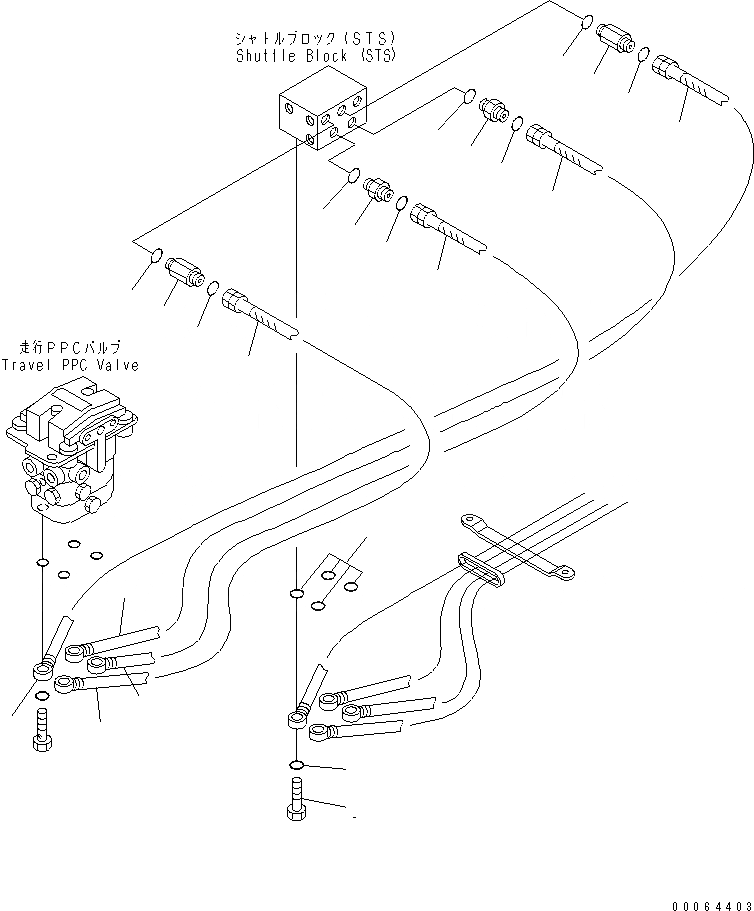 シャトルブロック(STS)
Shuttle Block (STS)

走行PPCバルブ
Travel PPC Valve

00064403