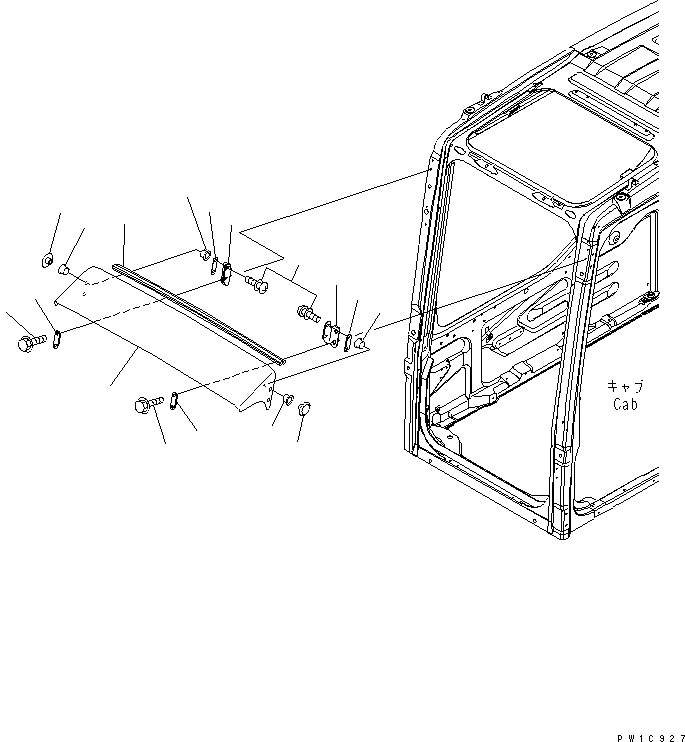 キャブ
Cab

PW1C927