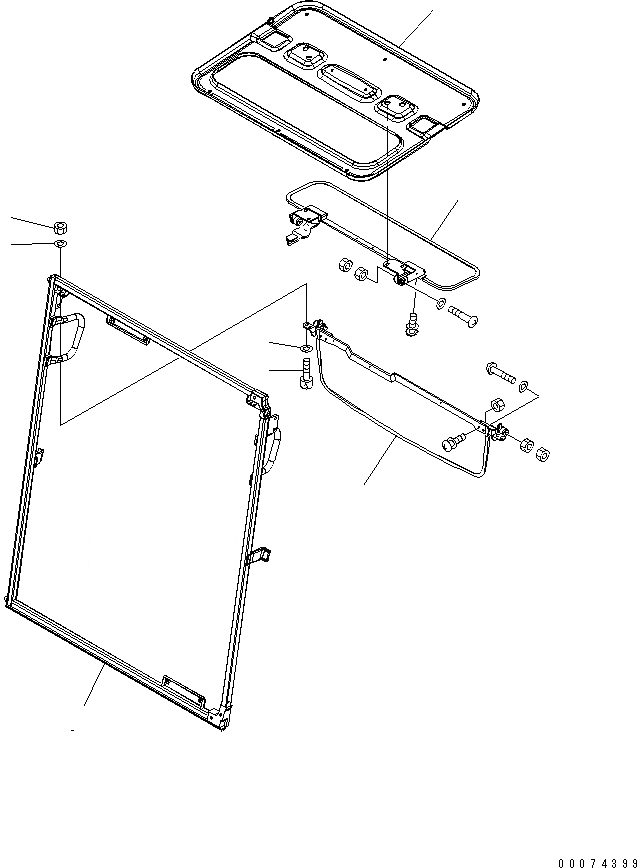 00074399