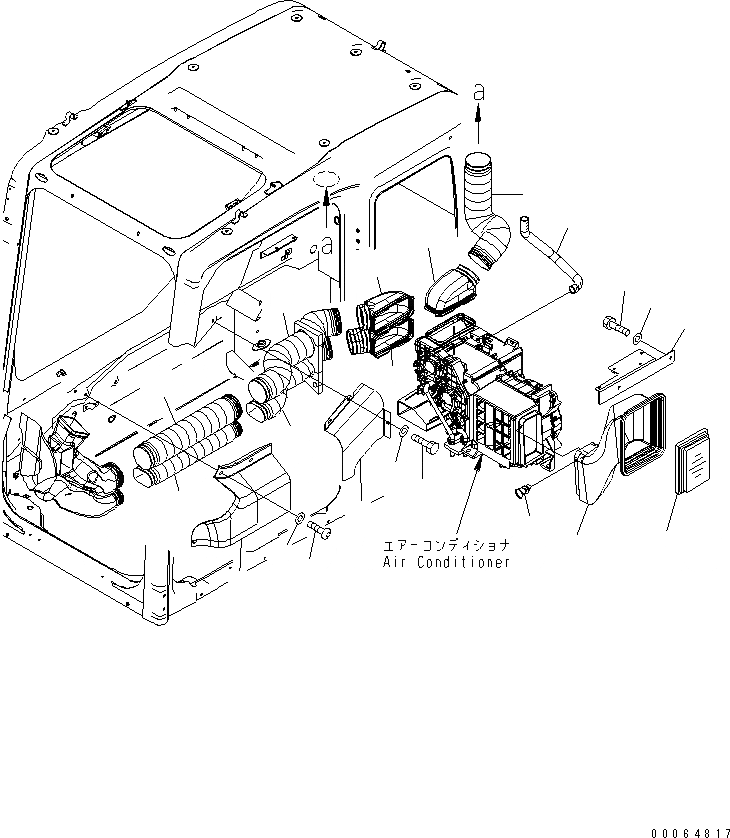 a

a

エアーコンディショナ
Air Conditioner

00064817