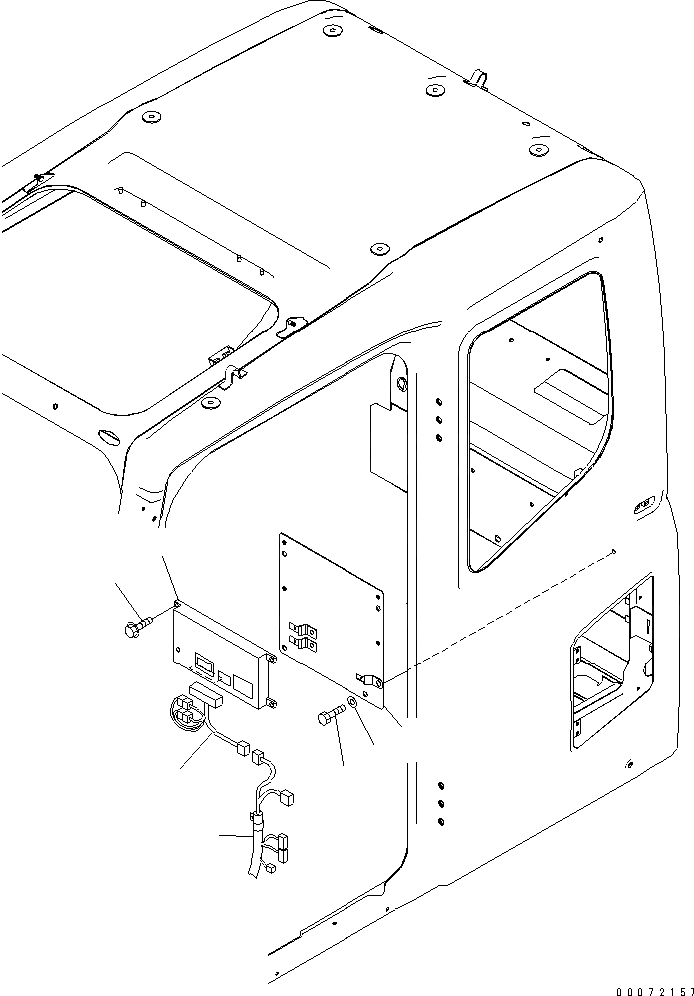 00072157