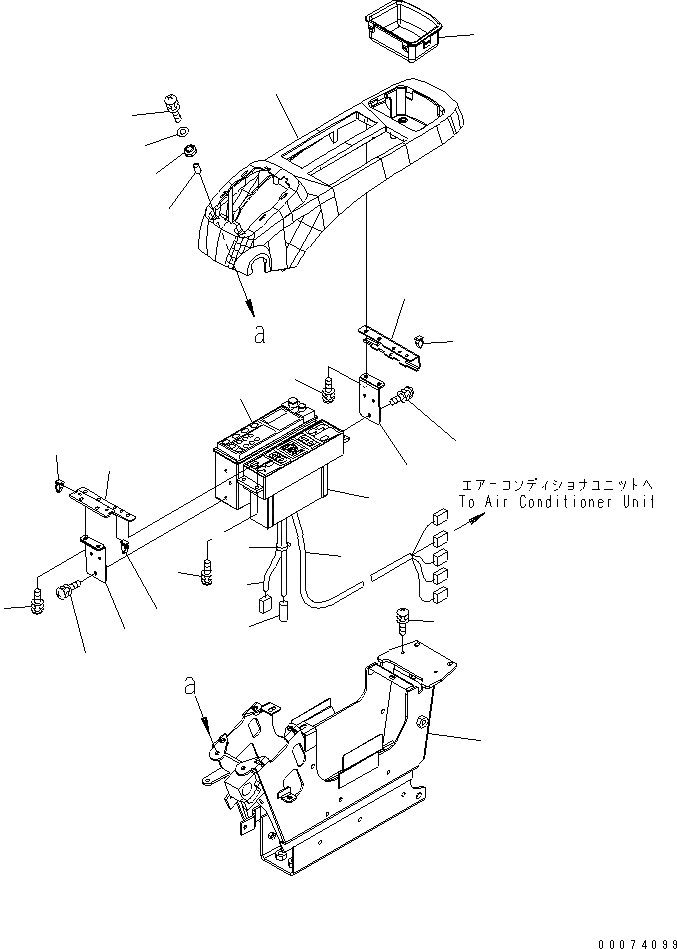 a

エアーコンディショナユニットへ
To Air Conditioner Unit

a

00074099