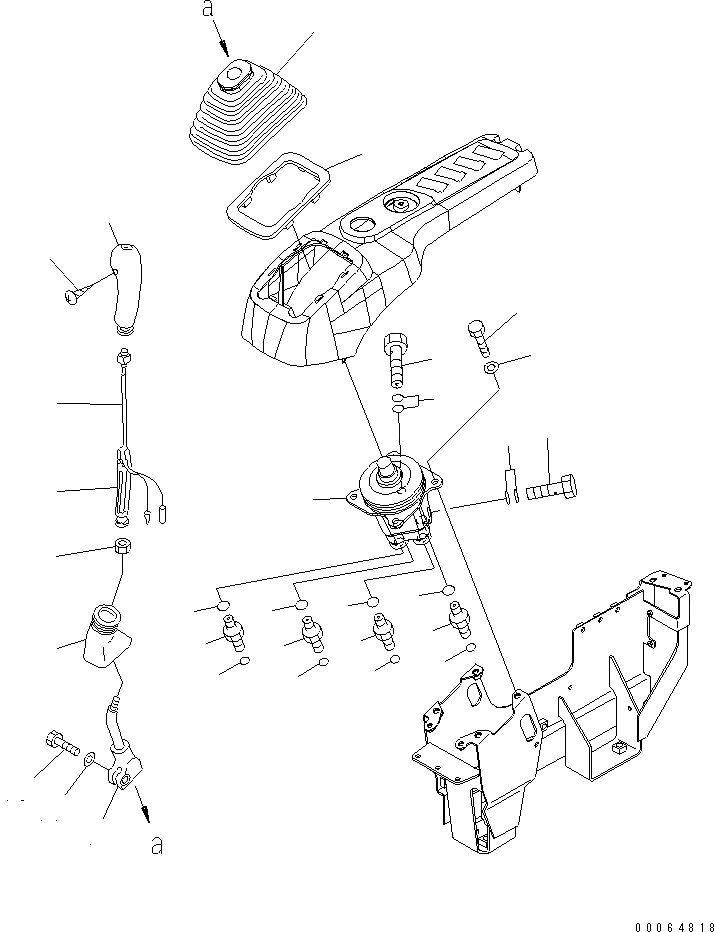 a

a

00064818