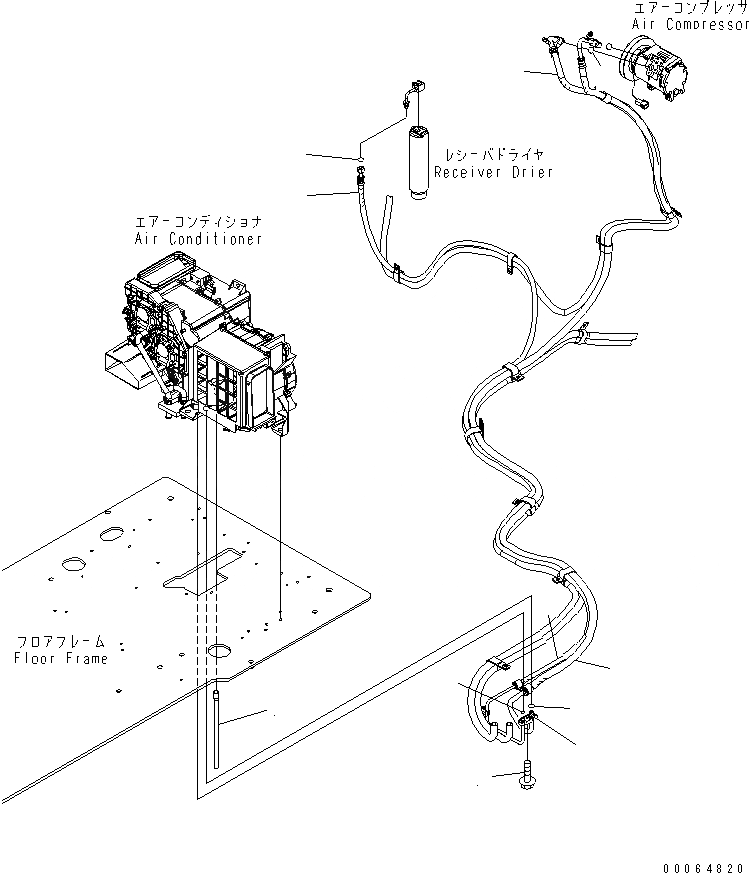 エアーコンプレッサ
Air Compressor

レシーバドライヤ
Receiver Drier

エアーコンディショナ
Air Conditioner

フロアフレーム
Floor Frame

00064820