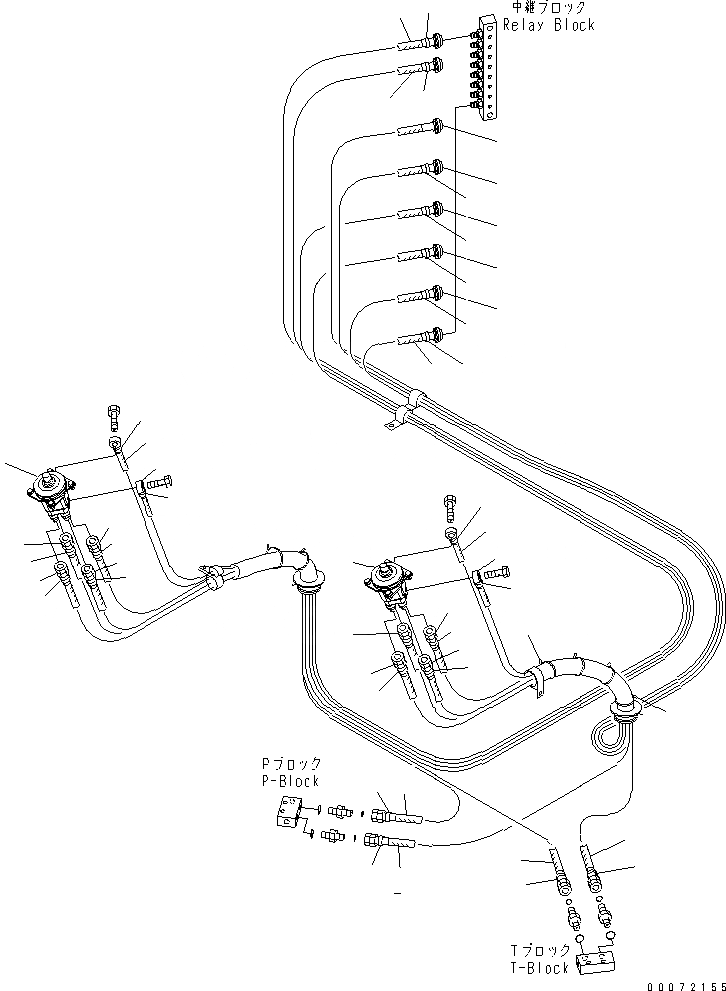 中継ブロック
Relay Block

Pブロック
P-Block

Tブロック
T-Block

00072155