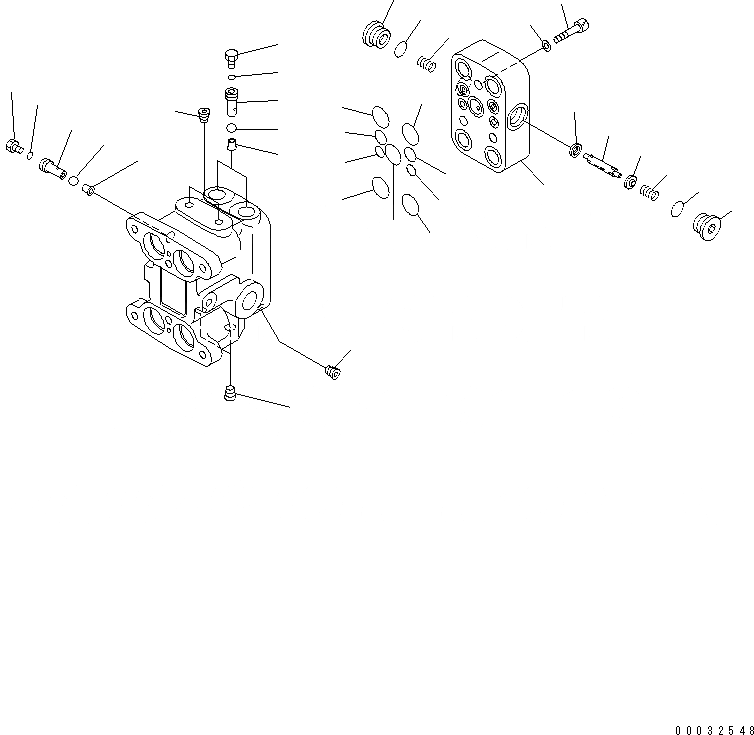 00032548