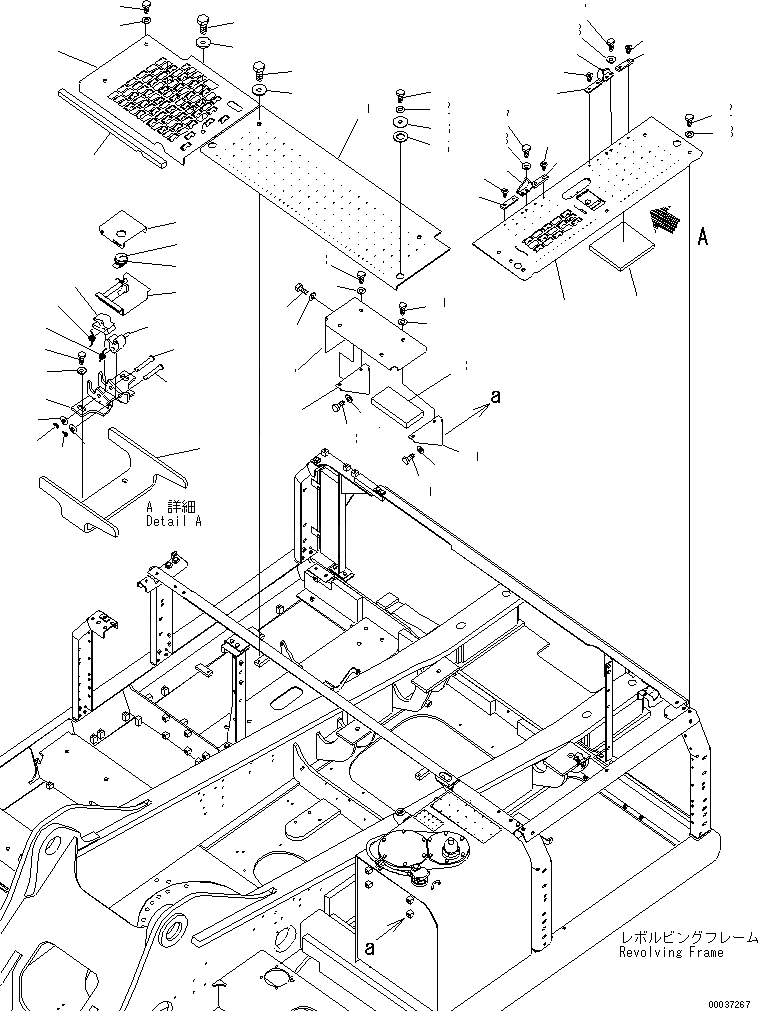 A

a

A 詳細
Detail A

a

レボルビングフレーム
Revolving Frame

00037267