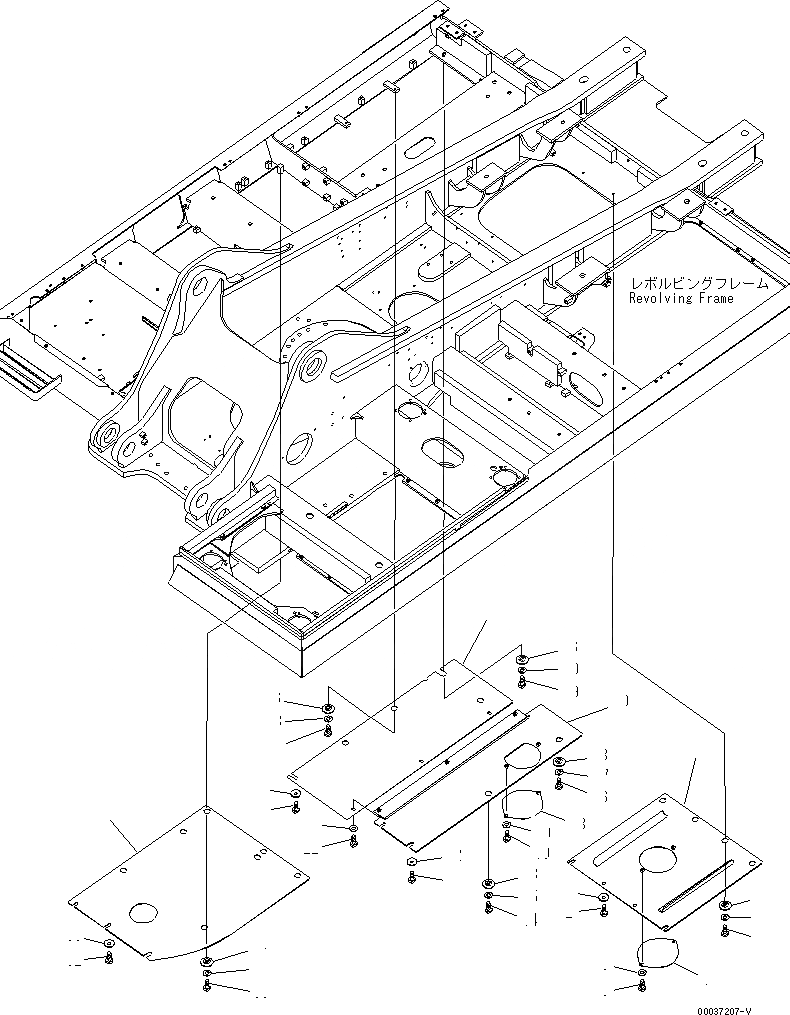 レボルビングフレーム
Revolving Frame

00037207-V