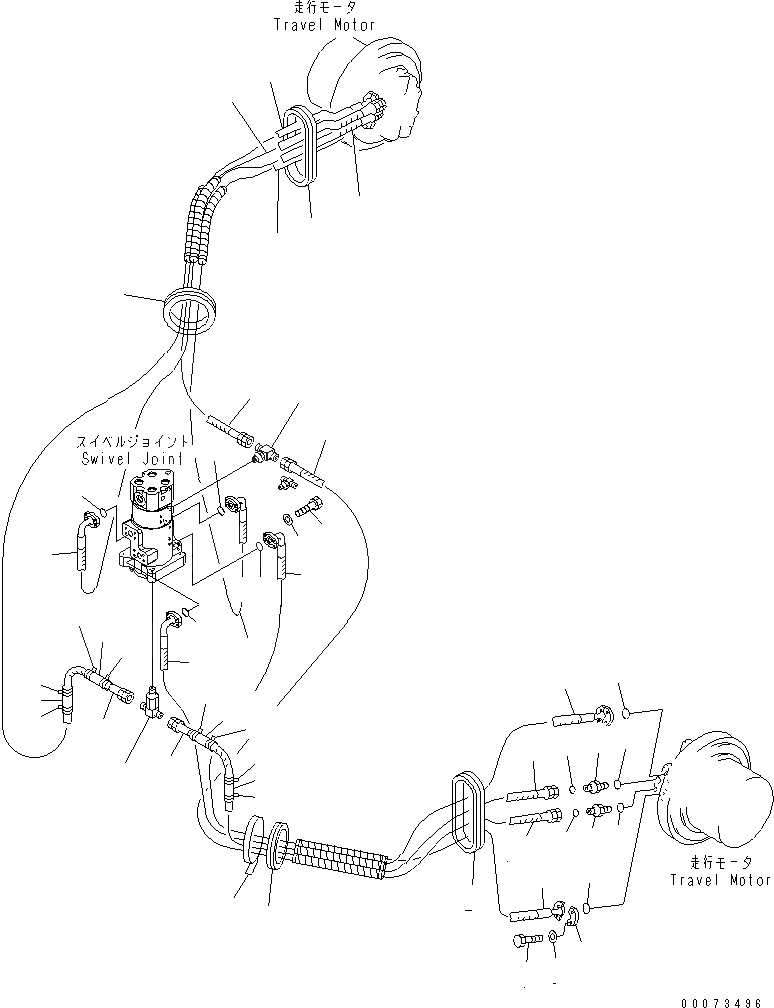 走行モータ
Travel Motor

スイベルジョイント
Swivel Joint

走行モータ
Travel Motor

00073496