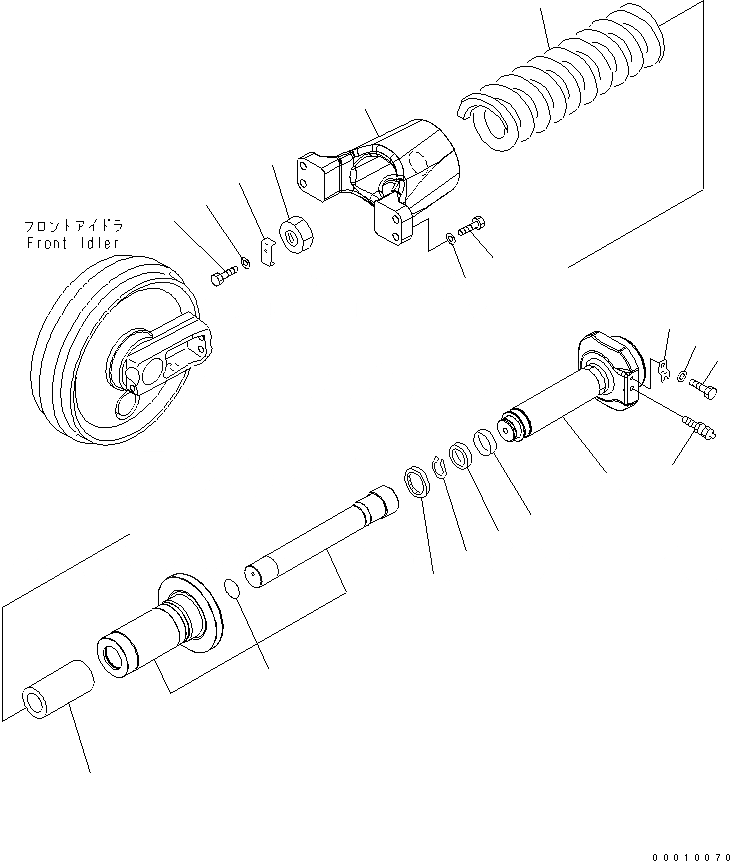 フロントアイドラ
Front Idler

00010070