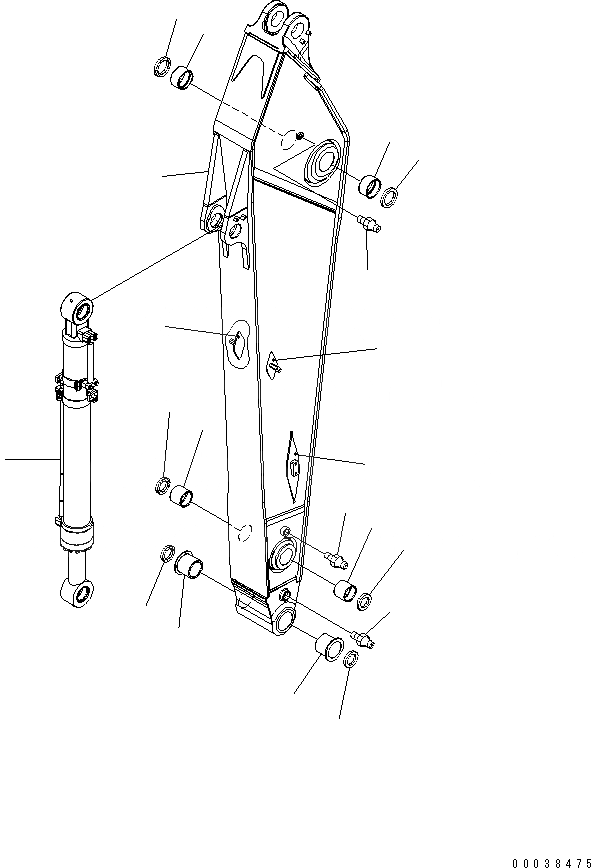 00038475