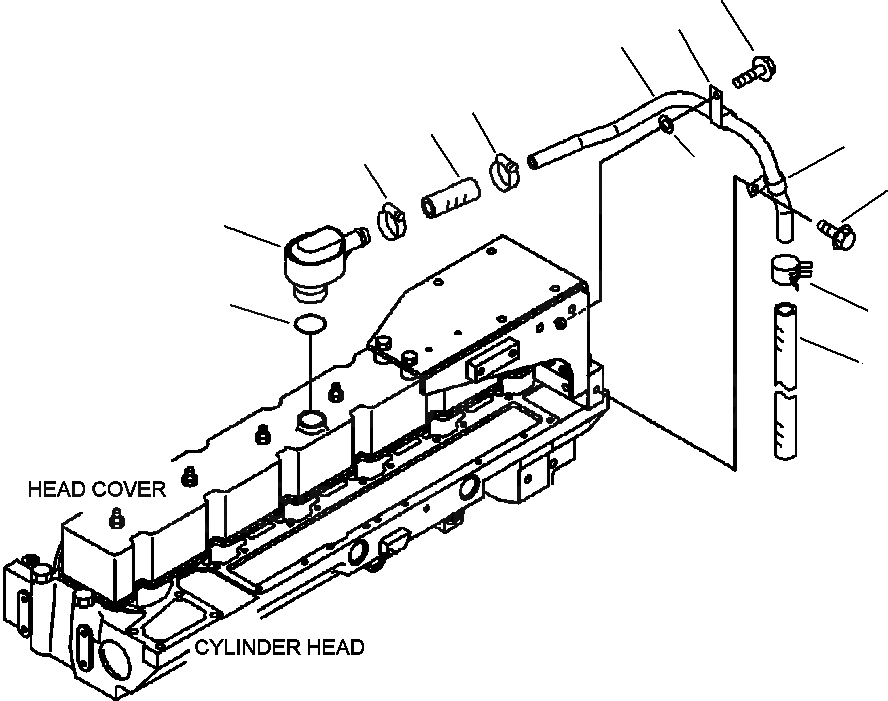 HEAD COVER

CYLINDER HEAD