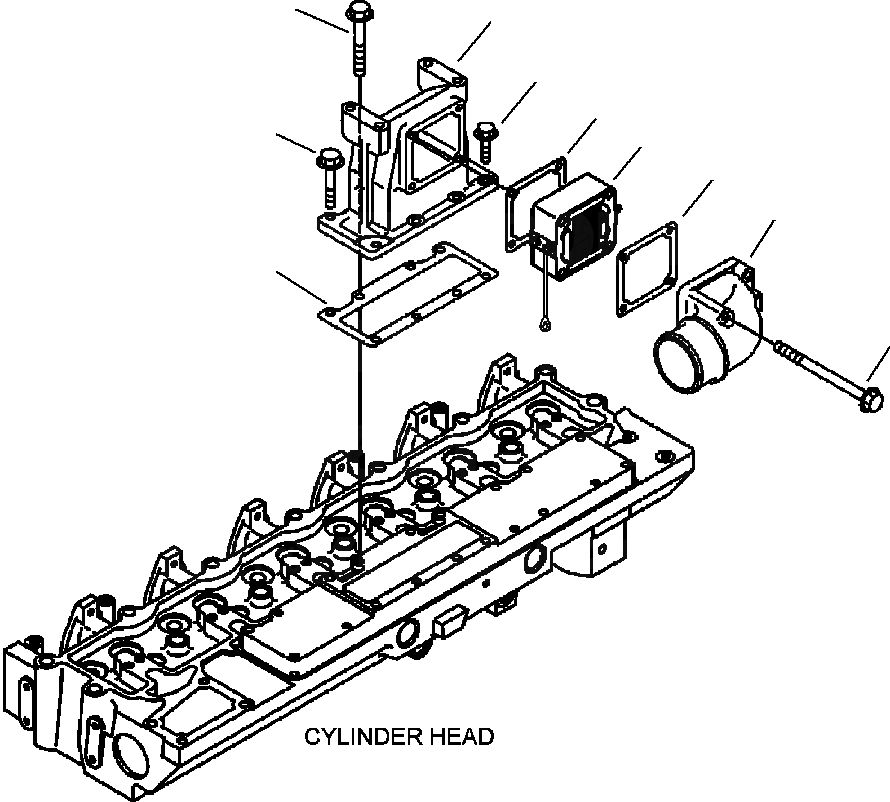 CYLINDER HEAD