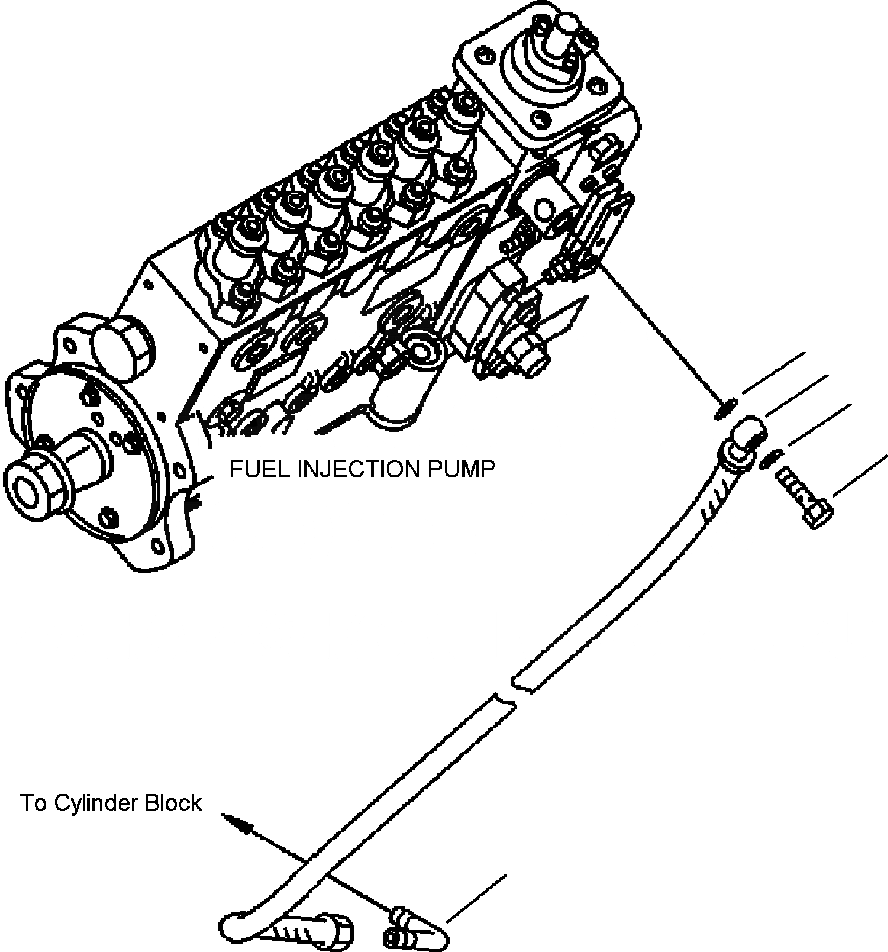 FUEL INJECTION PUMP

To Cylinder Block