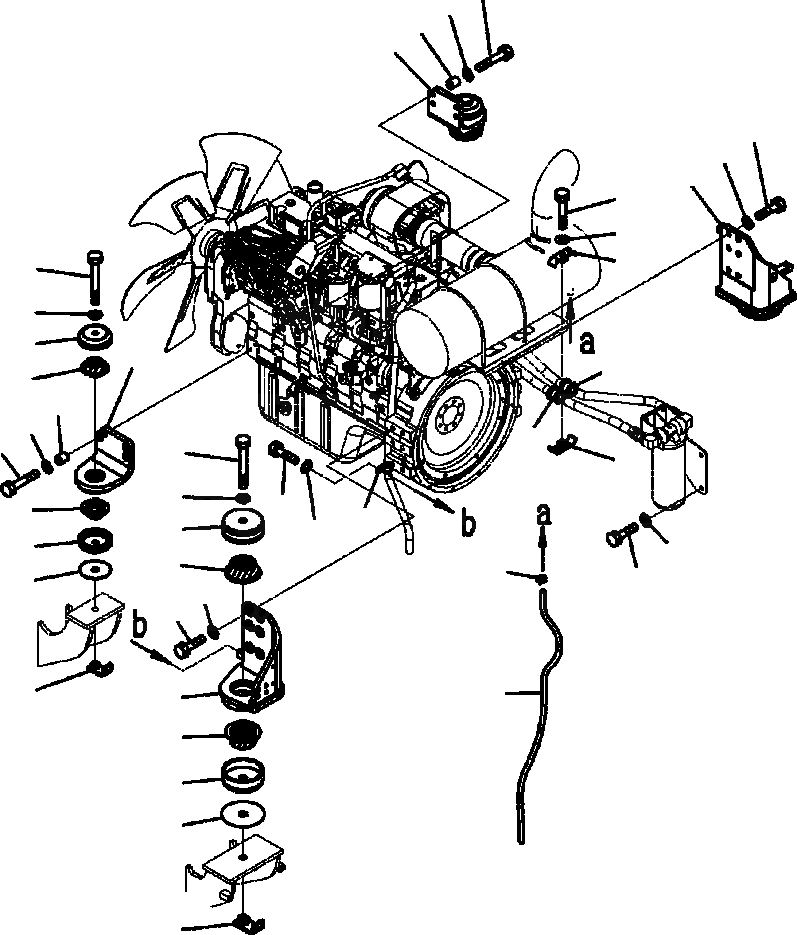 a
b
a
b