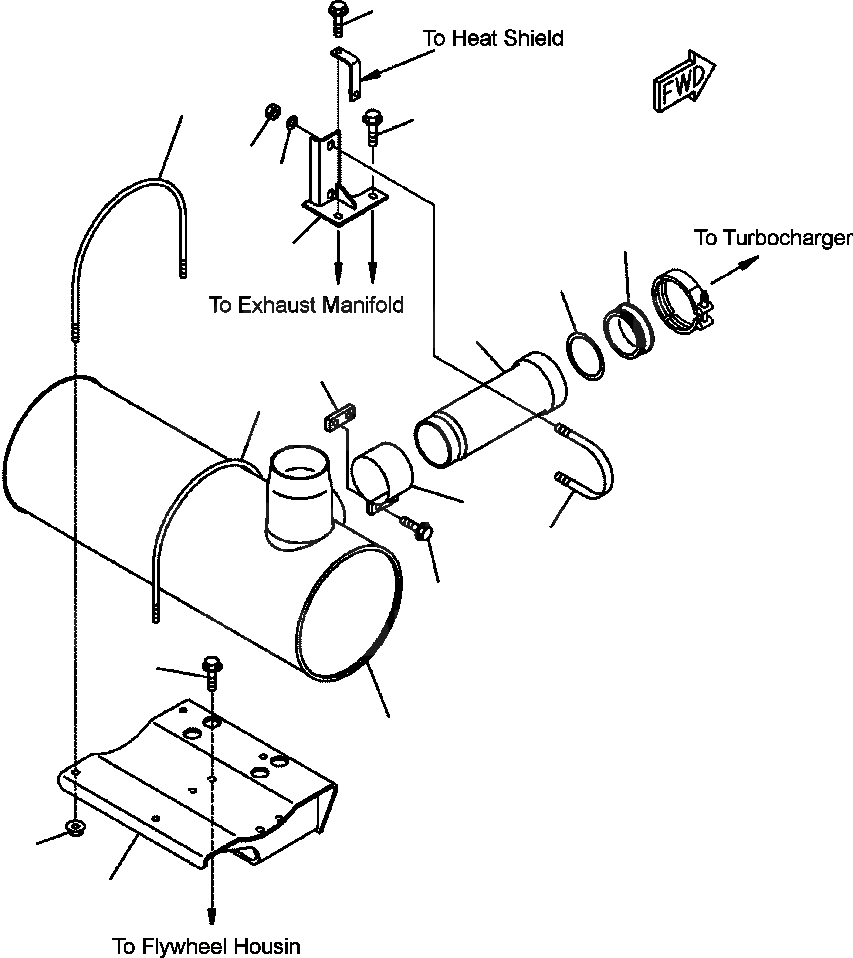 To Heat Shield

FWD

To Turbocharger

To Exhaust Manifold

To Flywheel Housin