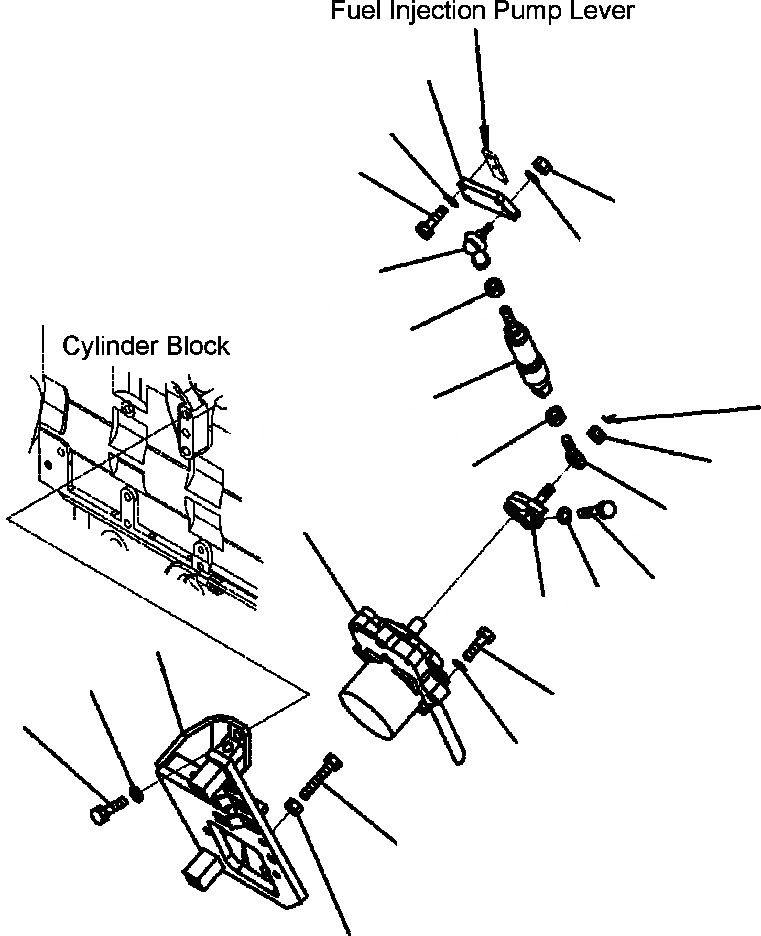 Fuel Injection Pump Lever

Cylinder Block