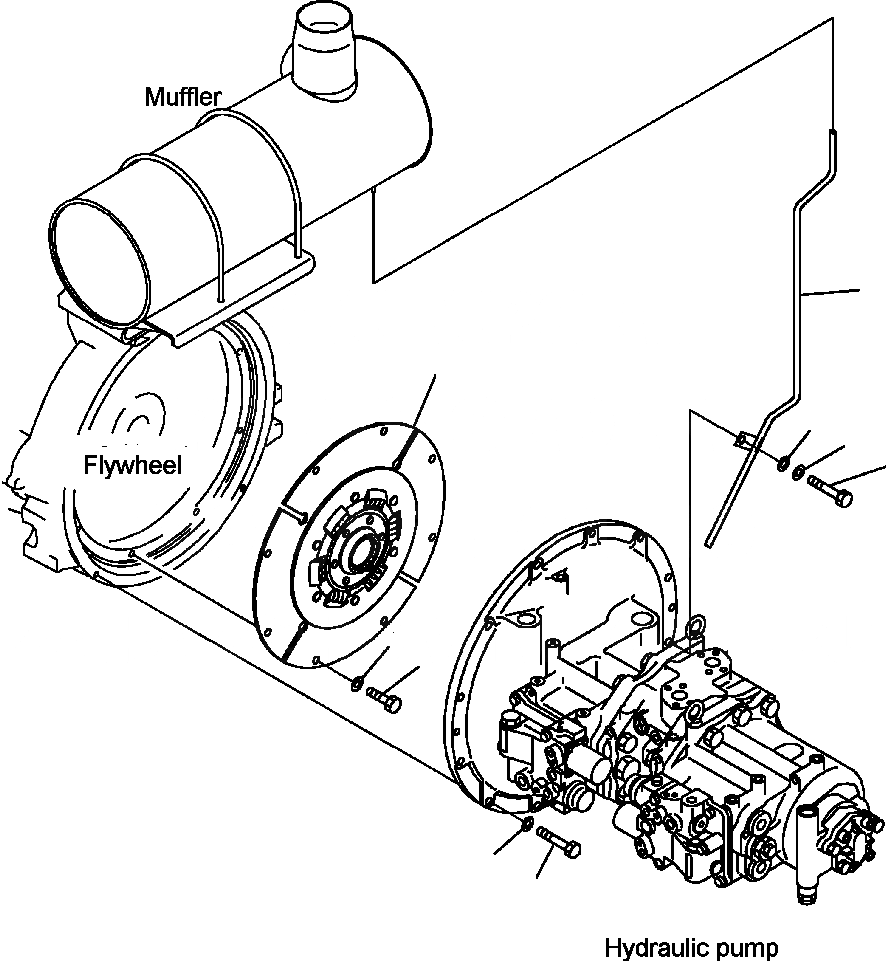 Muffler

Flywheel

Hydraulic pump