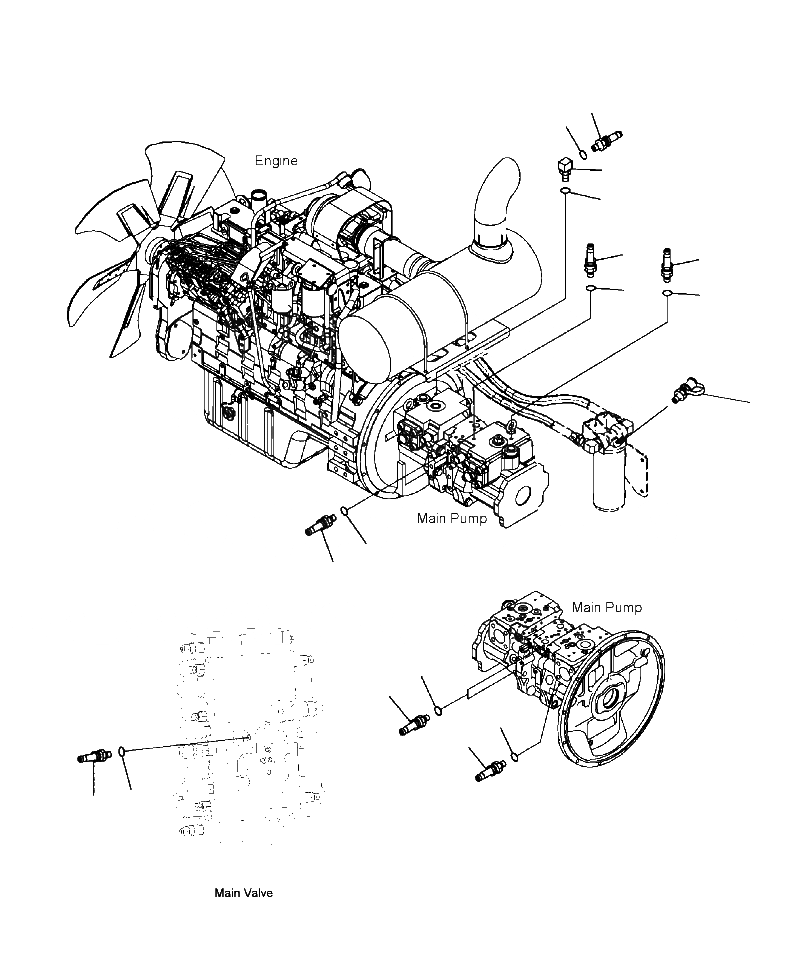 Engine

Main Pump

Main Pump

Main Valve