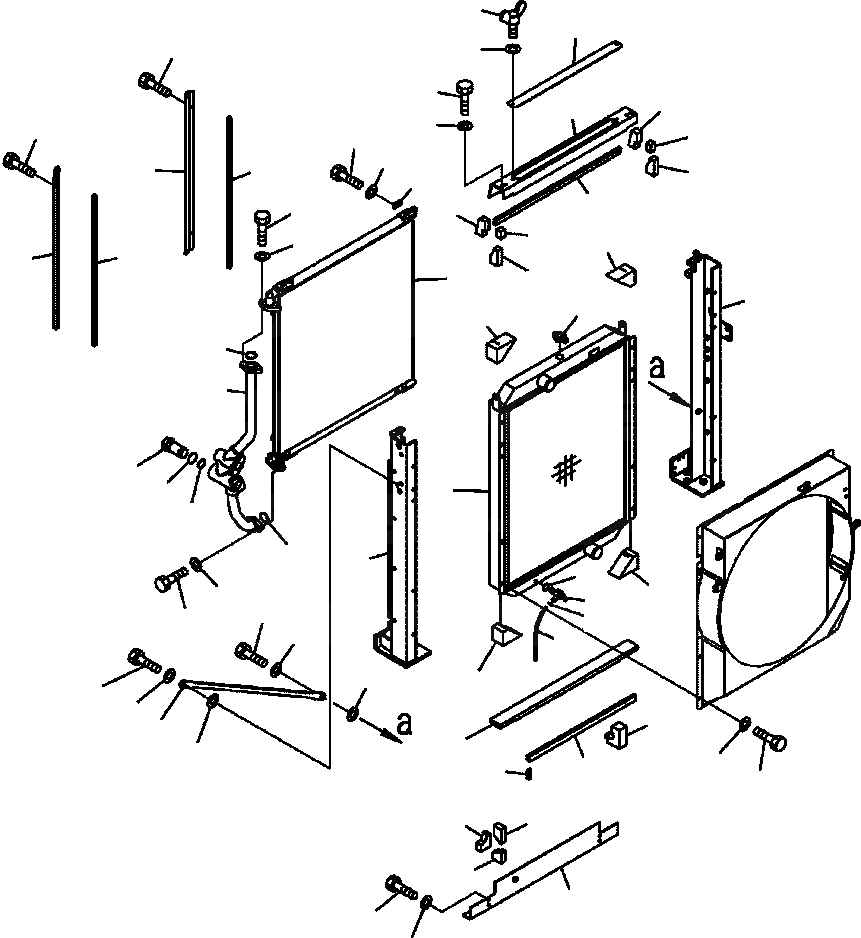 a
a