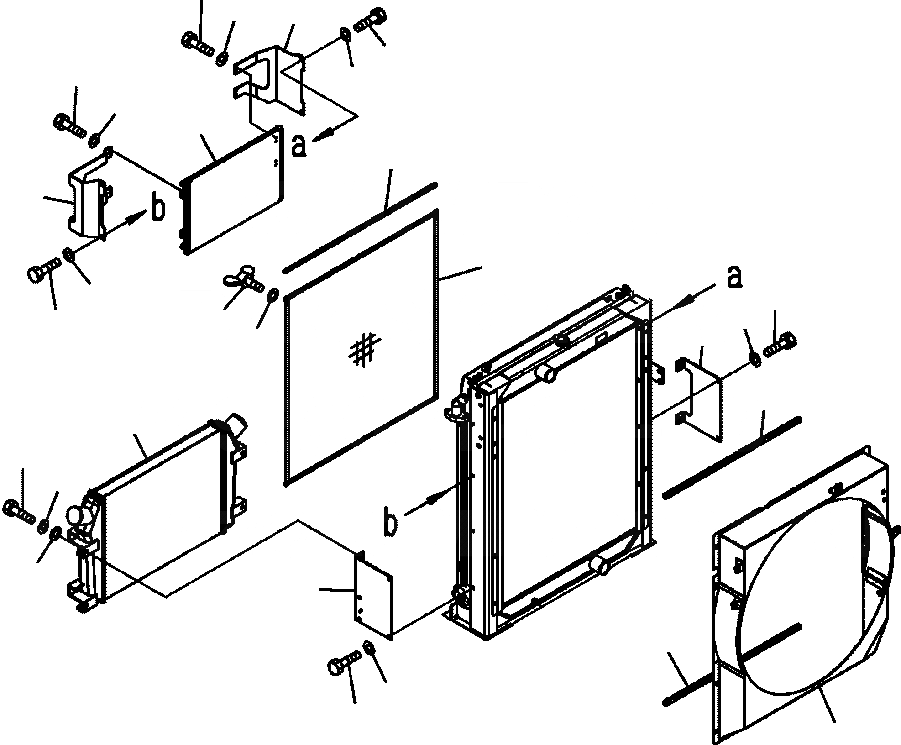 a
b
a
b