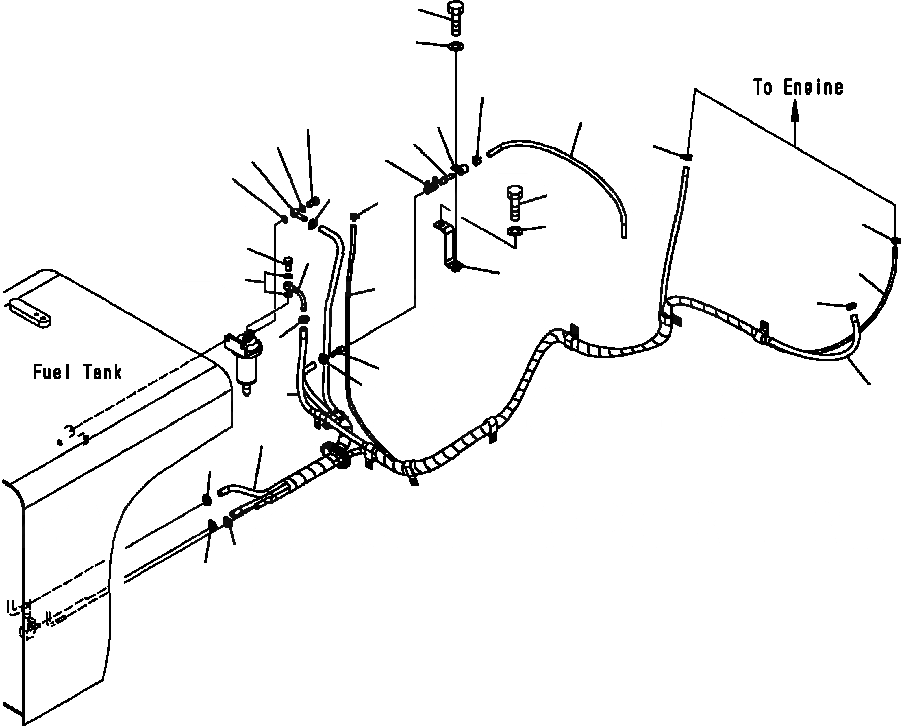 To Engine

Fuel Tank