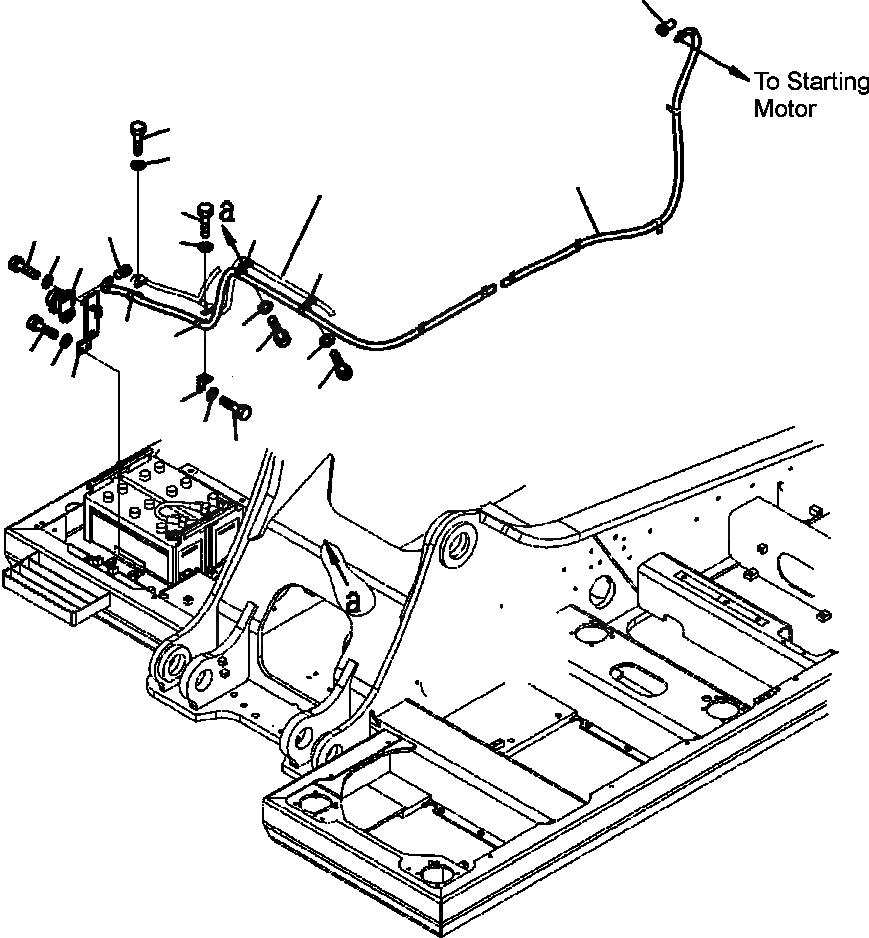 To Starting Motor

a

a