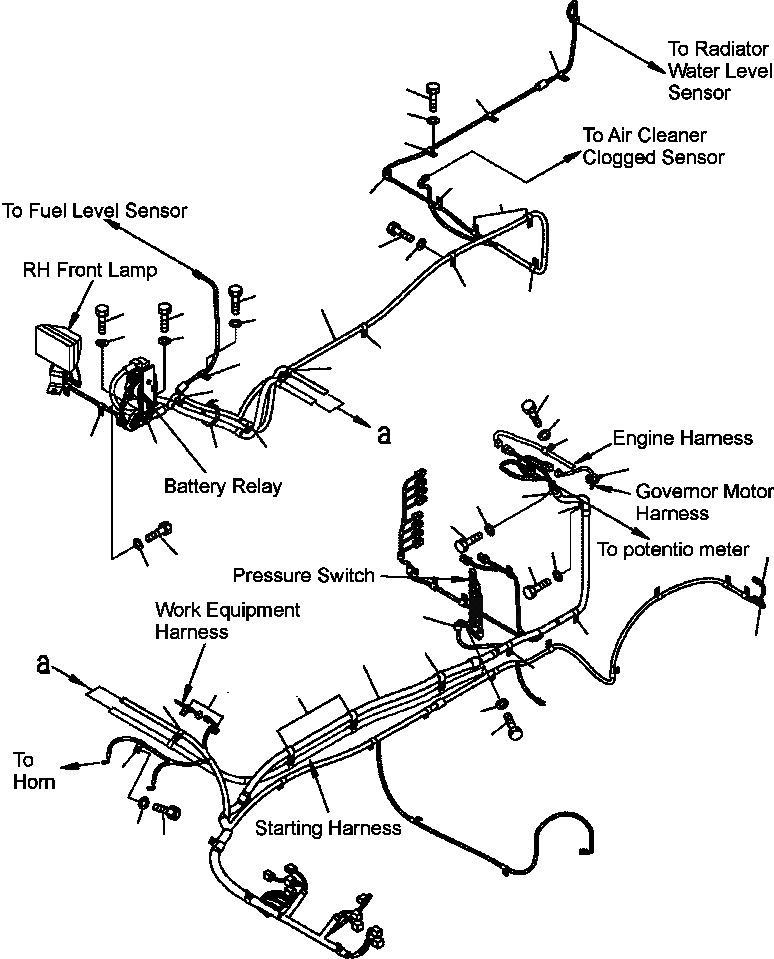 To Radiator Water Level Sensor

To Air Cleaner Clogged Sensor

To Fuel Level Sensor

RH Front Lamp

a

Battery Relay

Engine Harness

Governor Motor Harness

To potentio meter

Pressure Switch

Work Equipment Harness

a

To Horn

Starting Harness