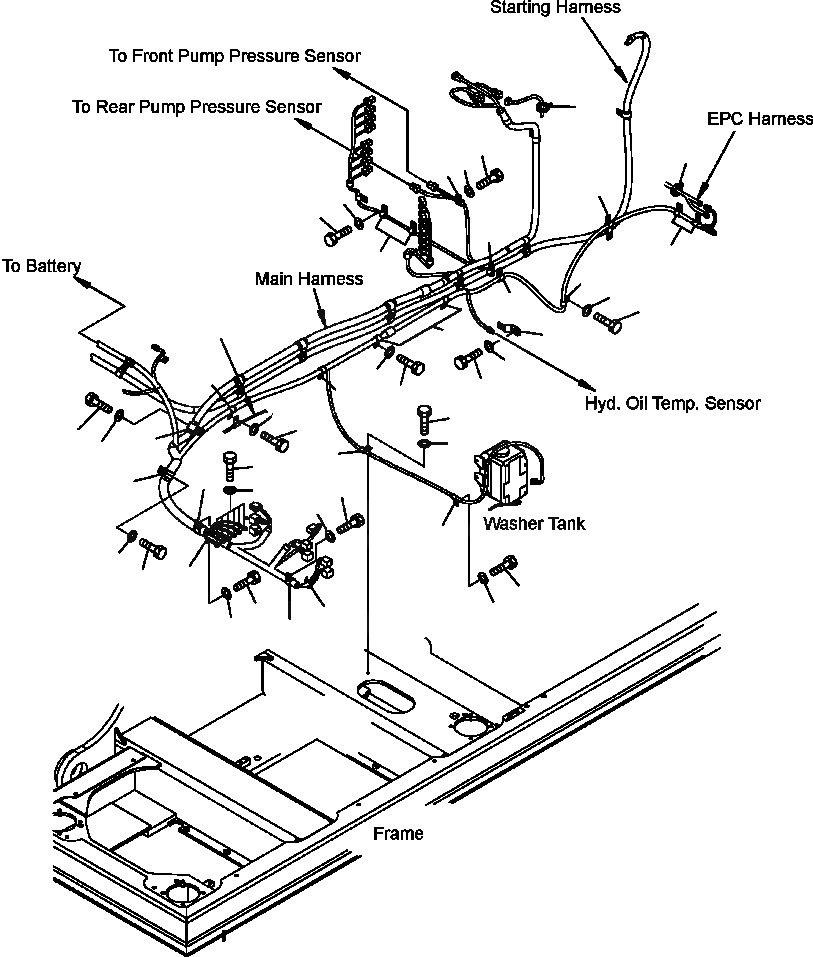 Starting Harness

To Front Pump Pressure Sensor

To Rear Pump Pressure Sensor

EPC Harness

To Battery

Main Harness

Hyd. Oil Temp. Sensor

Washer Tank

Frame