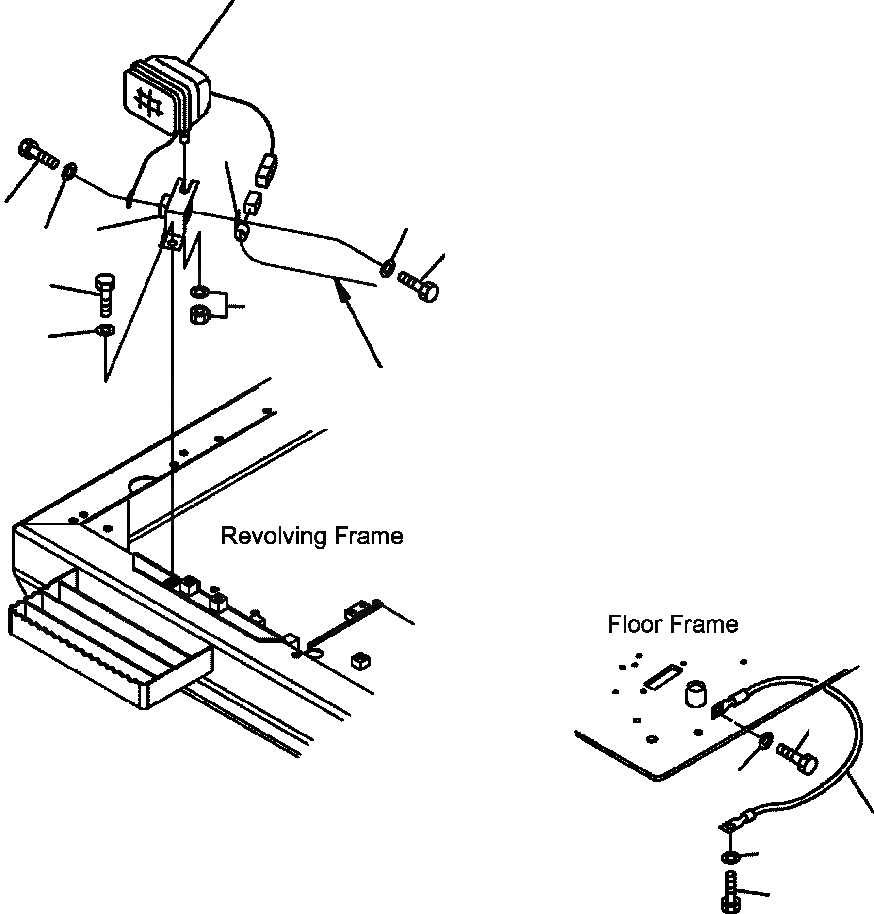 Revolving Frame

Floor Frame