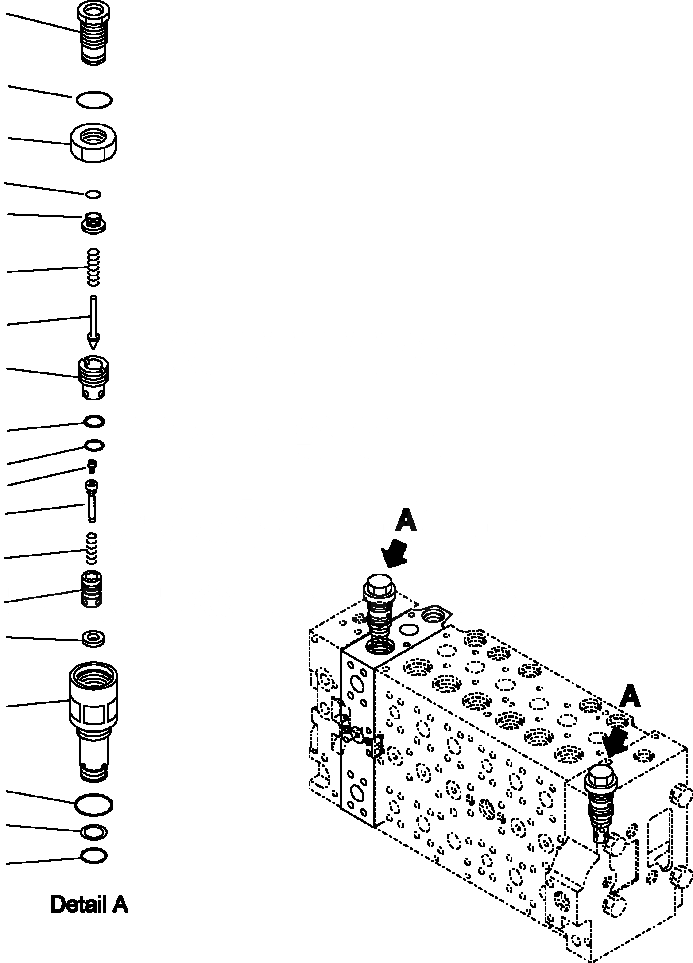 A

A

Detail A