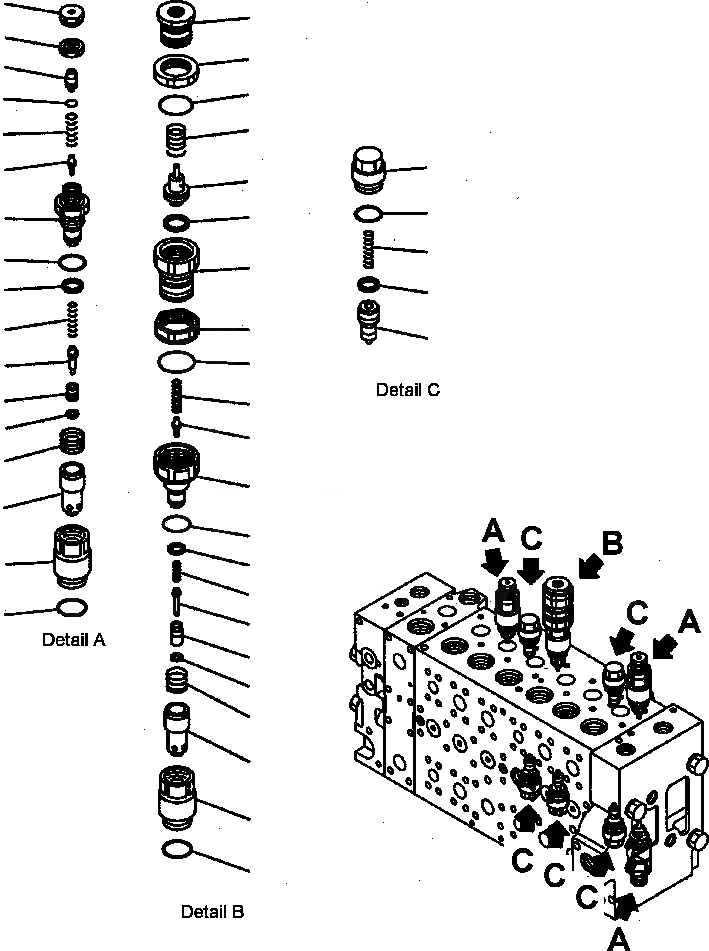 Detail C

Detail A

Detail B

A C B

C A

C C C A