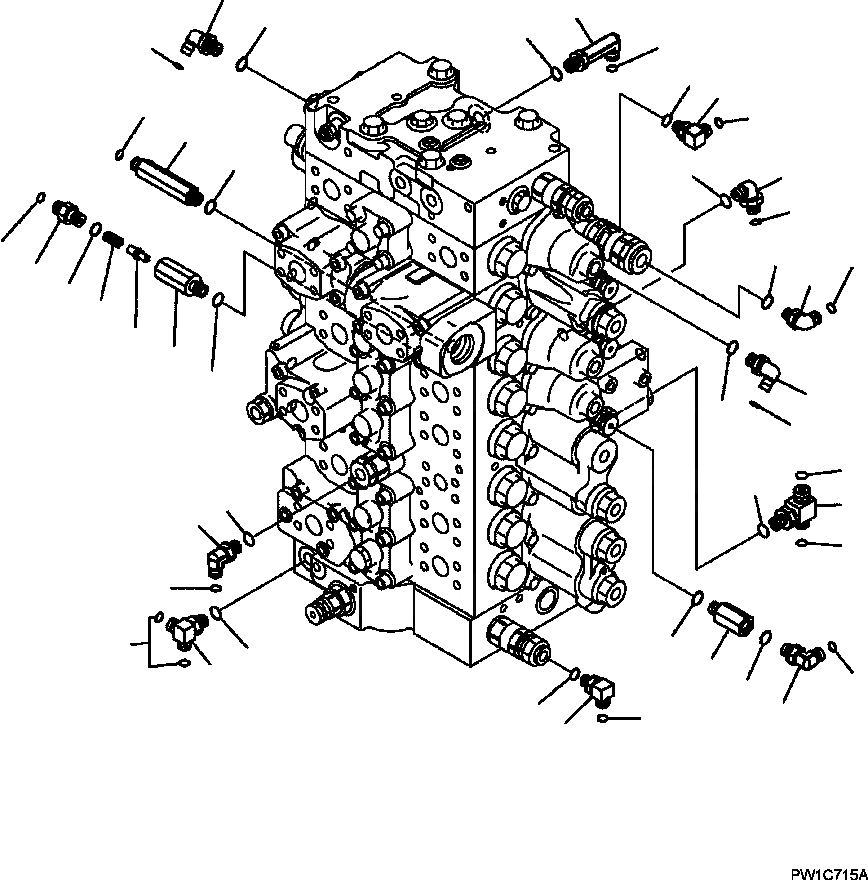 PW1C715A