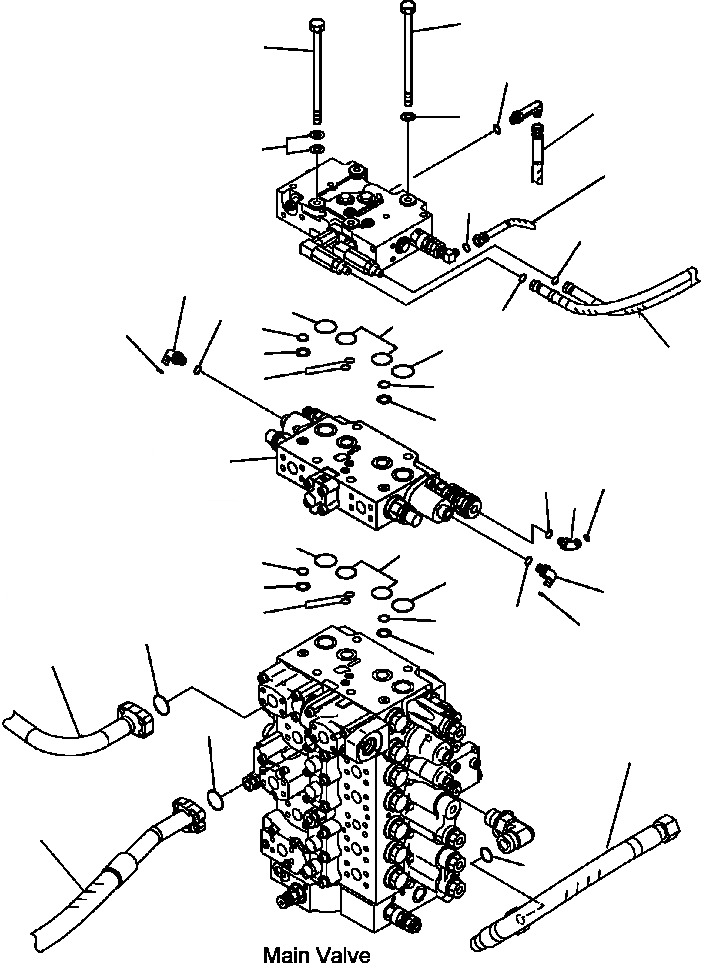 Main Valve