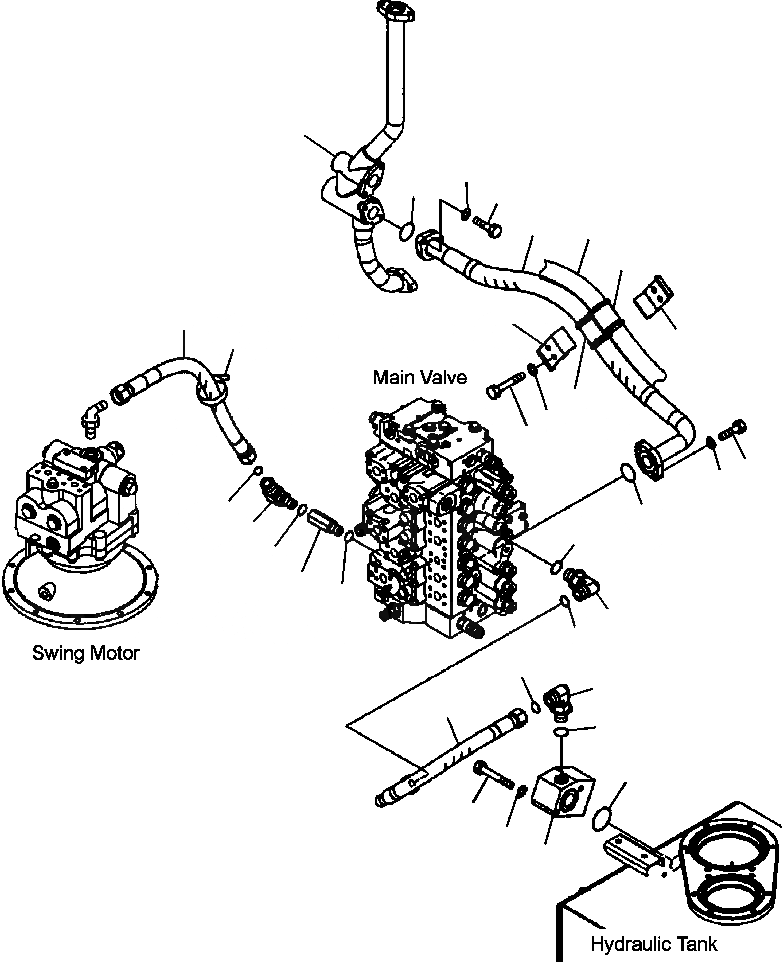 Main Valve

Swing Motor

Hydraulic Tank